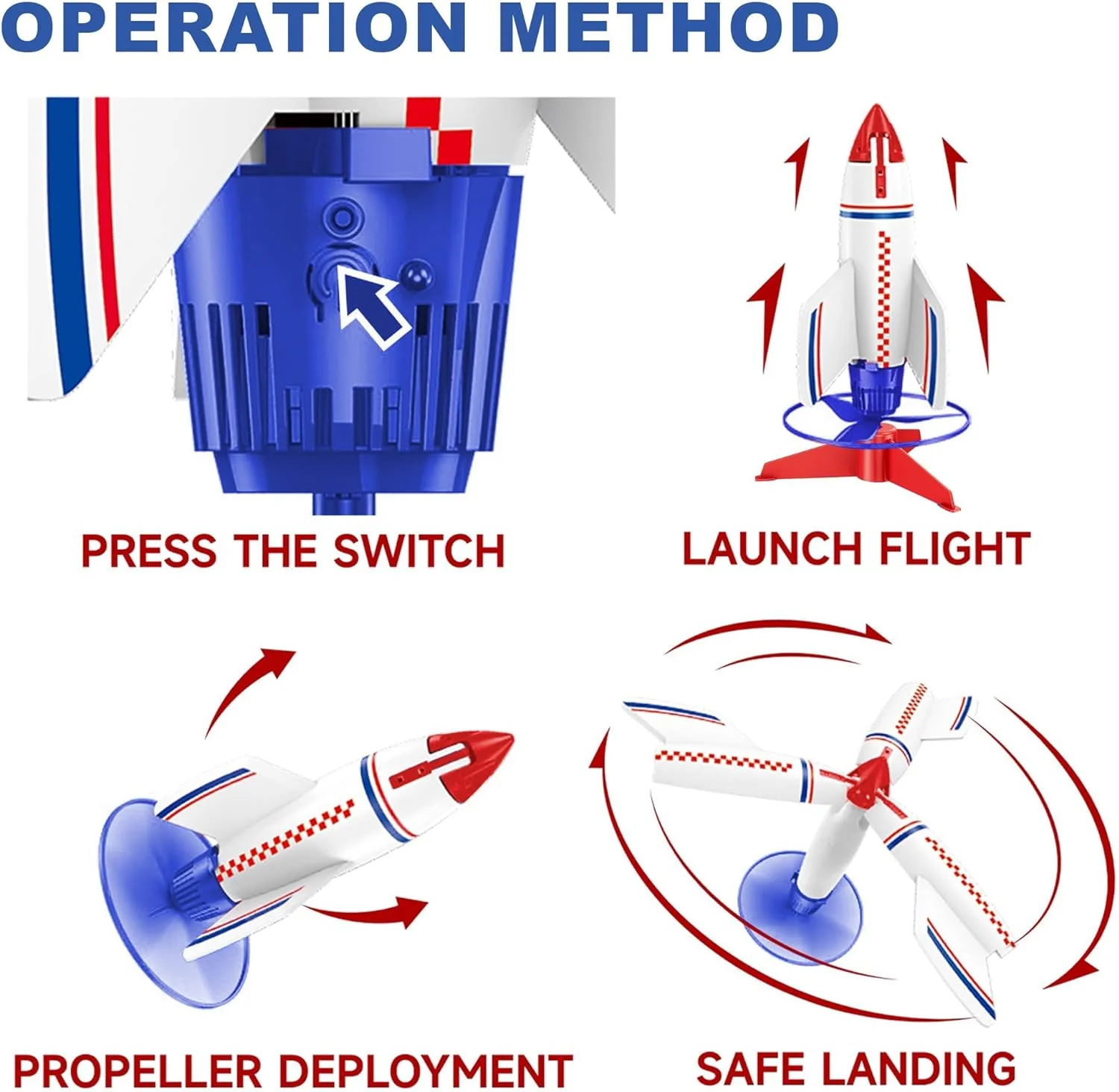 OPERATION METHOD

PRESS THE SWITCH

LAUNCH FLIGHT

PROPELLER DEPLOYMENT

SAFE LANDING