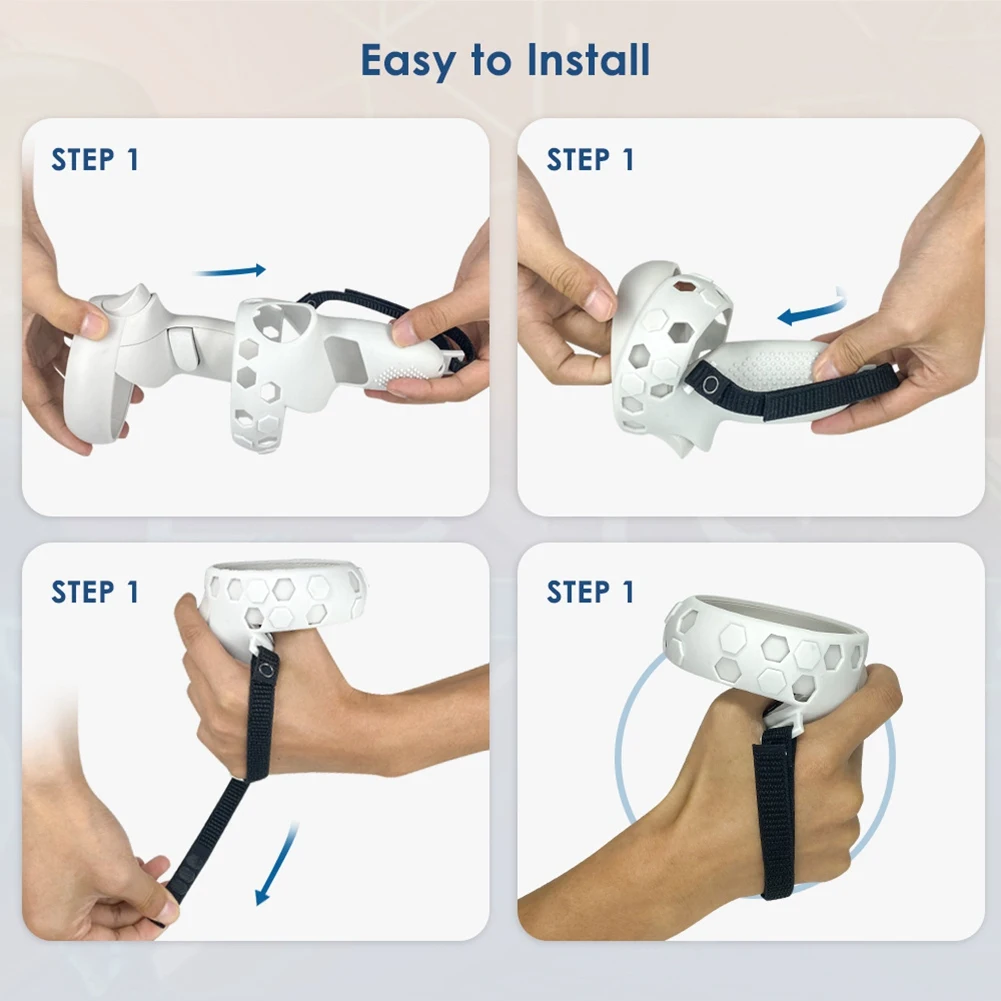 Easy to Install

STEP 1

STEP 1

STEP 1

STEP 1