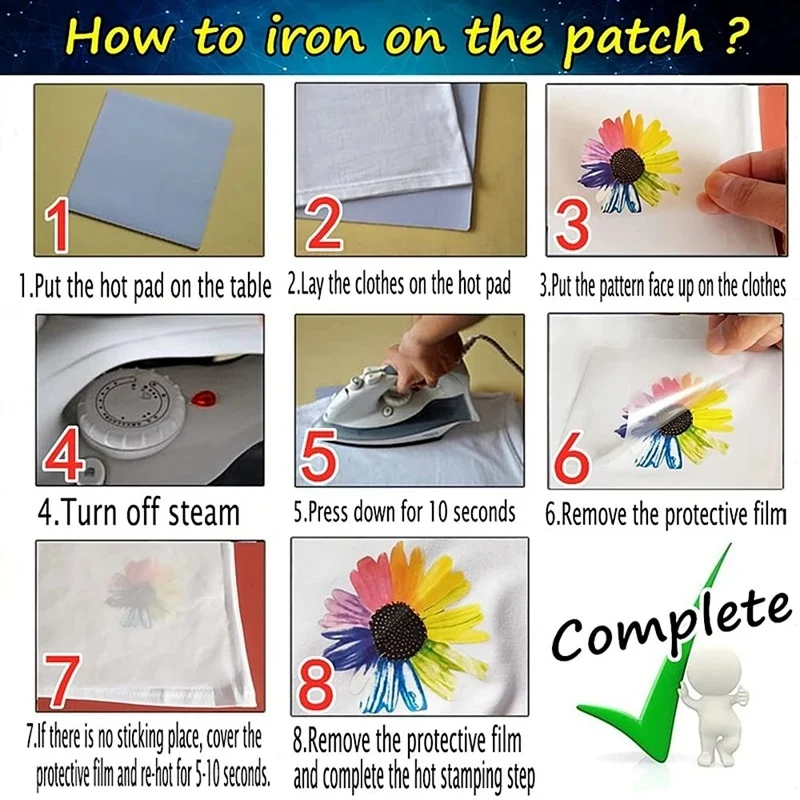 How to iron on the patch ?

1

1.Put the hot pad on the table

2

2.Lay the clothes on the hot pad

3

3.Put the pattern face up on the clothes

4

4.Turn off steam

5

5.Press down for 10 seconds

6

6.Remove the protective film

7

7.If there is no sticking place, cover the protective film and re-hot for 5-10 seconds.

8

8.Remove the protective film and complete the hot stamping step

Complete