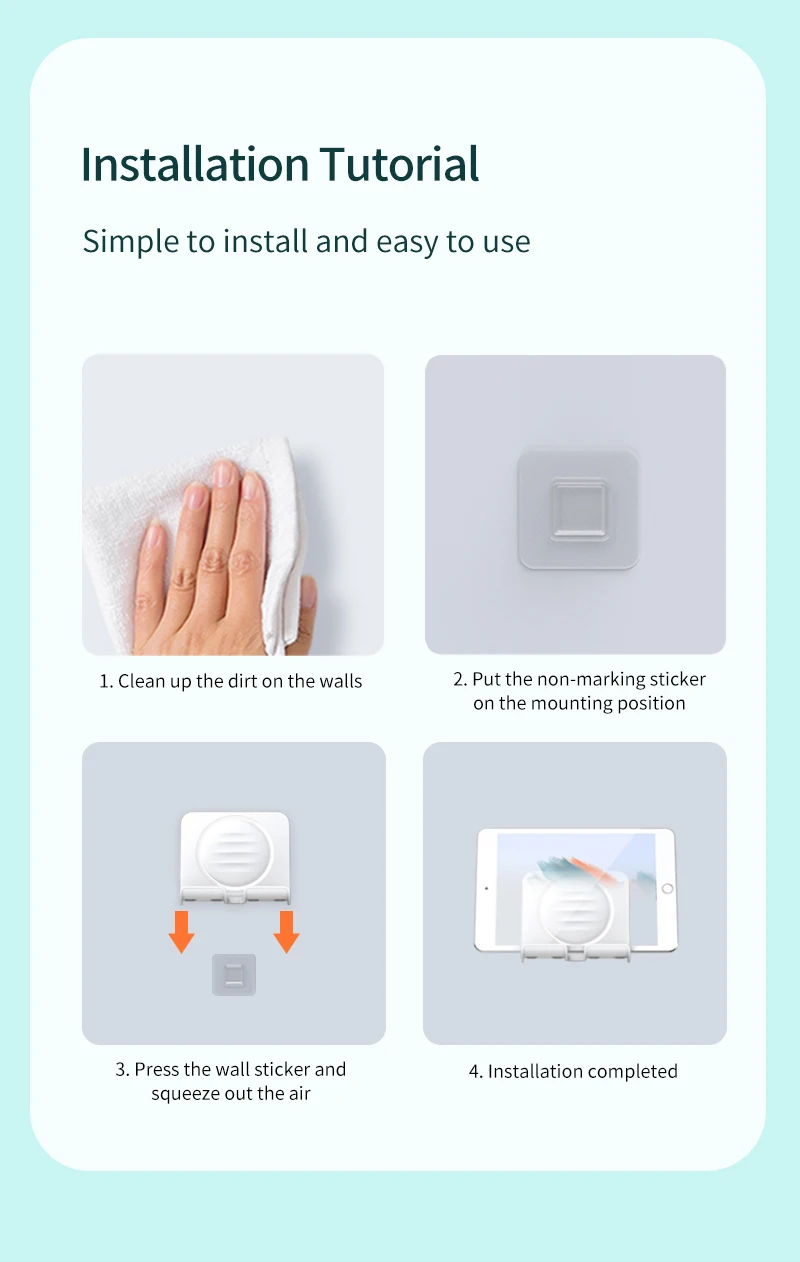 Installation Tutorial

Simple to install and easy to use

1. Clean up the dirt on the walls

2. Put the non-marking sticker on the mounting position

3. Press the wall sticker and squeeze out the air

4. Installation completed