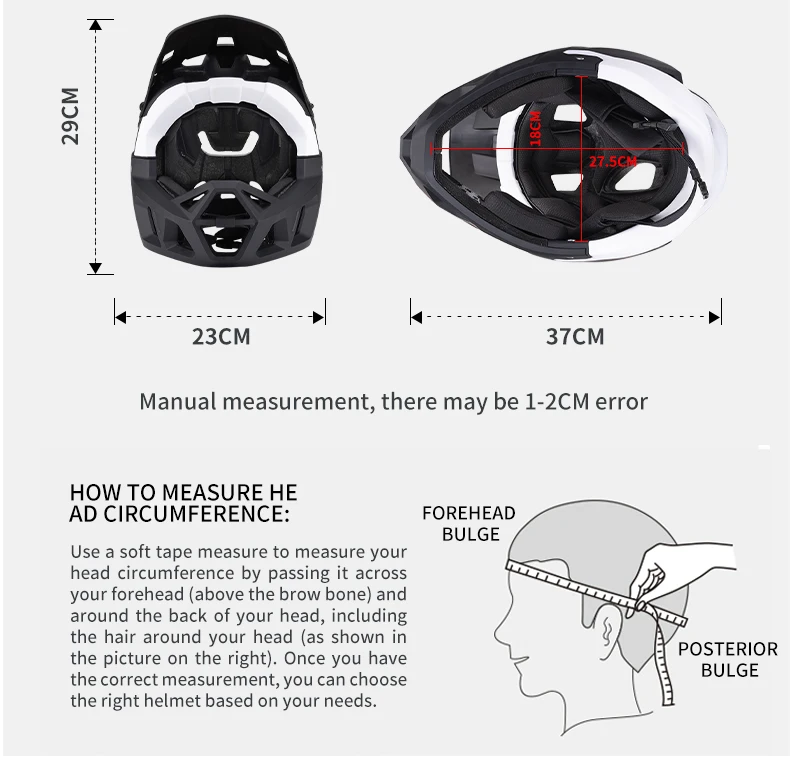 29CM

18CM

27.5CM

23CM

37CM

Manual measurement, there may be 1-2CM error

HOW TO MEASURE HE AD CIRCUMFERENCE:

Use a soft tape measure to measure your head circumference by passing it across your forehead (above the brow bone) and around the back of your head, including the hair around your head (as shown in the picture on the right). Once you have the correct measurement, you can choose the right helmet based on your needs.

FOREHEAD BULGE

POSTERIOR BULGE