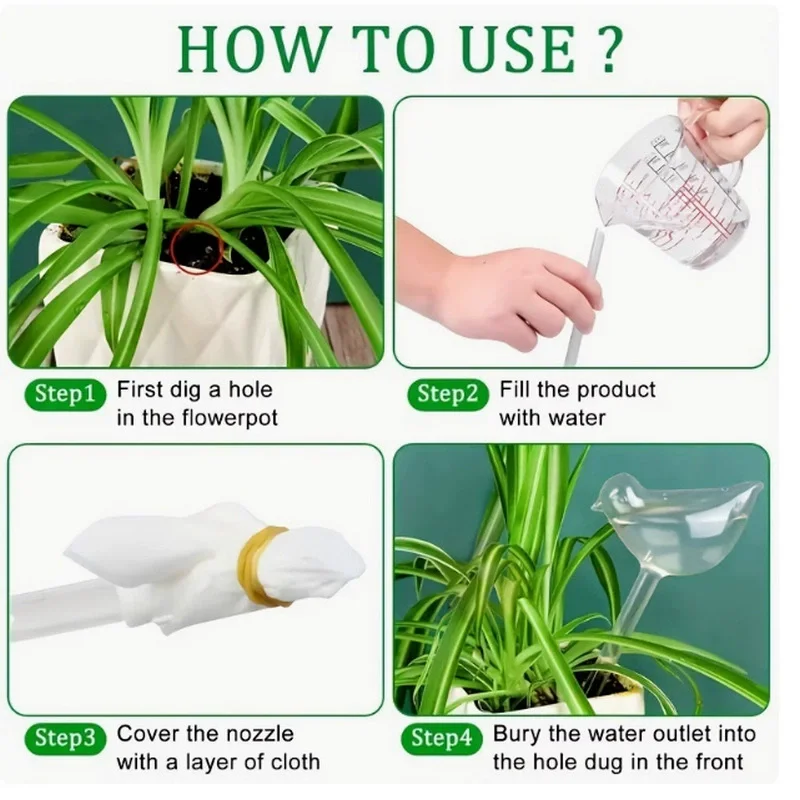 HOW TO USE ?

Step1 First dig a hole in the flowerpot

Step2 Fill the product with water

Step3 Cover the nozzle with a layer of cloth

Step4 Bury the water outlet into the hole dug in the front