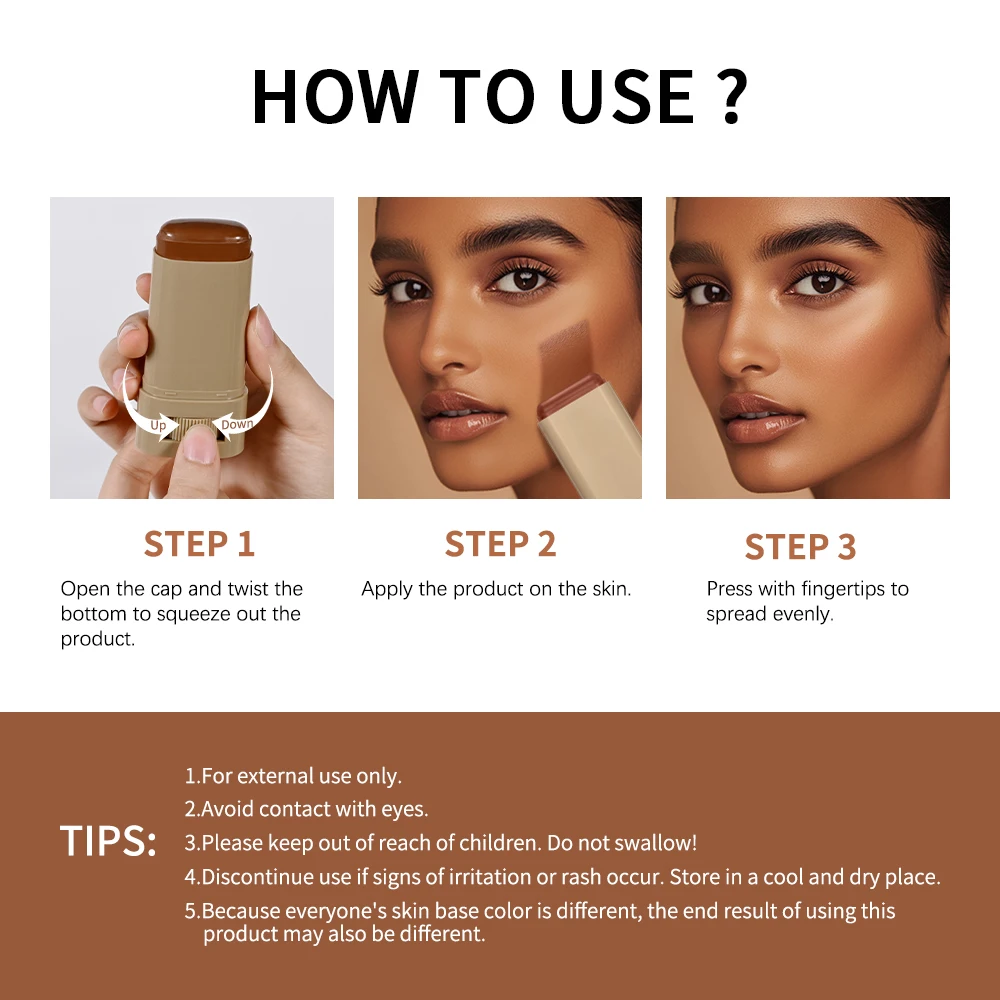 HOW TO USE ?

Up
Down

STEP 1
Open the cap and twist the bottom to squeeze out the product.

STEP 2
Apply the product on the skin.

STEP 3
Press with fingertips to spread evenly.

TIPS:
1.For external use only.
2.Avoid contact with eyes.
3.Please keep out of reach of children. Do not swallow!
4.Discontinue use if signs of irritation or rash occur. Store in a cool and dry place.
5.Because everyone's skin base color is different, the end result of using this product may also be different.