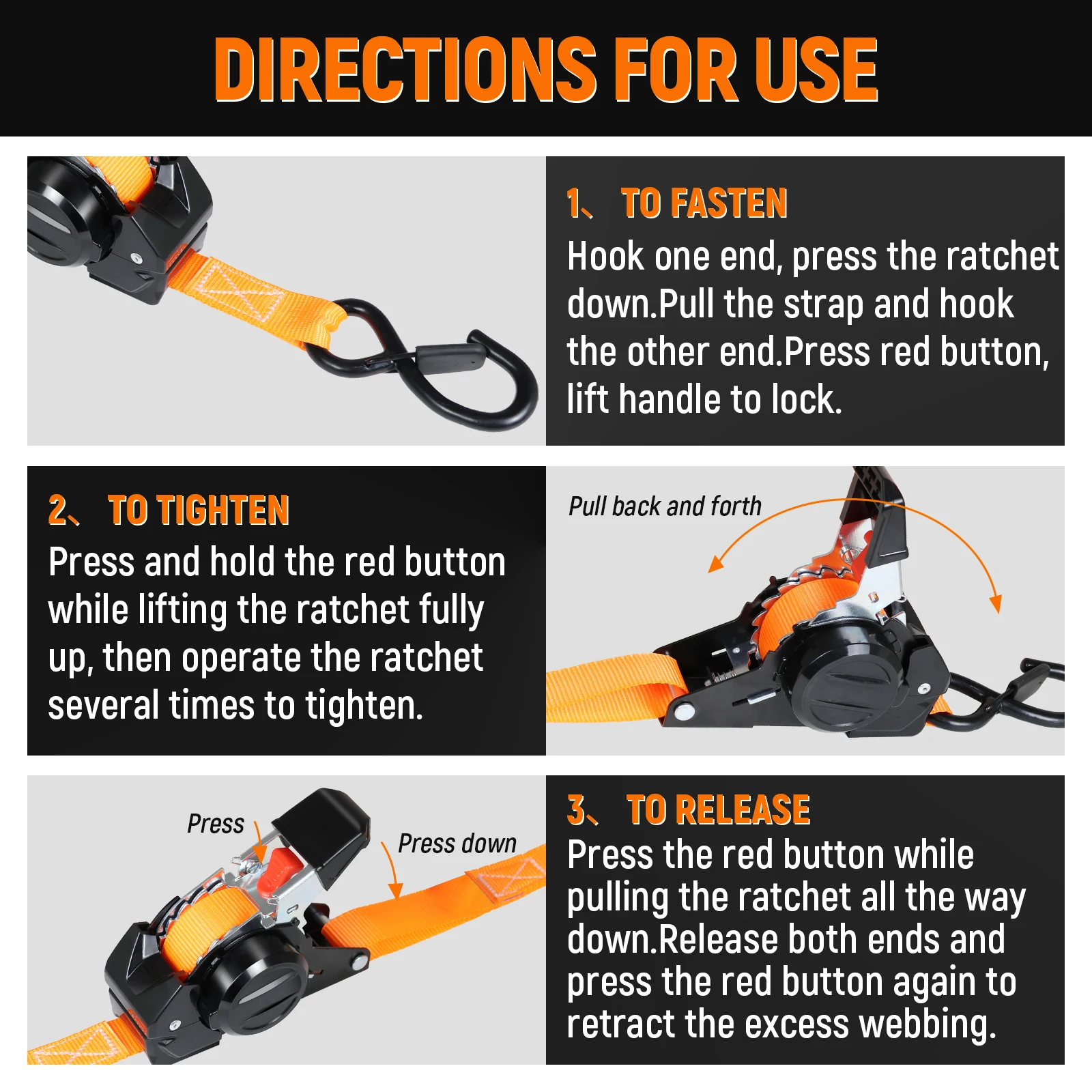 DIRECTIONS FOR USE

1、 TO FASTEN
Hook one end, press the ratchet down.Pull the strap and hook the other end.Press red button, lift handle to lock.

2、 TO TIGHTEN
Press and hold the red button while lifting the ratchet fully up, then operate the ratchet several times to tighten.

Pull back and forth

Press

Press down

3、 TO RELEASE
Press the red button while pulling the ratchet all the way down.Release both ends and press the red button again to retract the excess webbing.