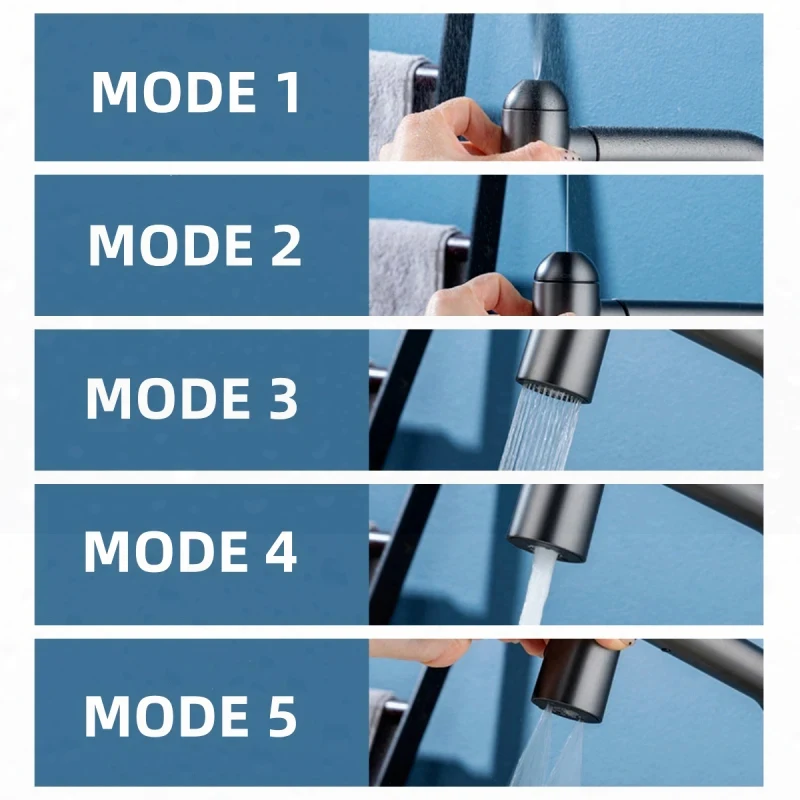 MODE 1

MODE 2

MODE 3

MODE 4

MODE 5