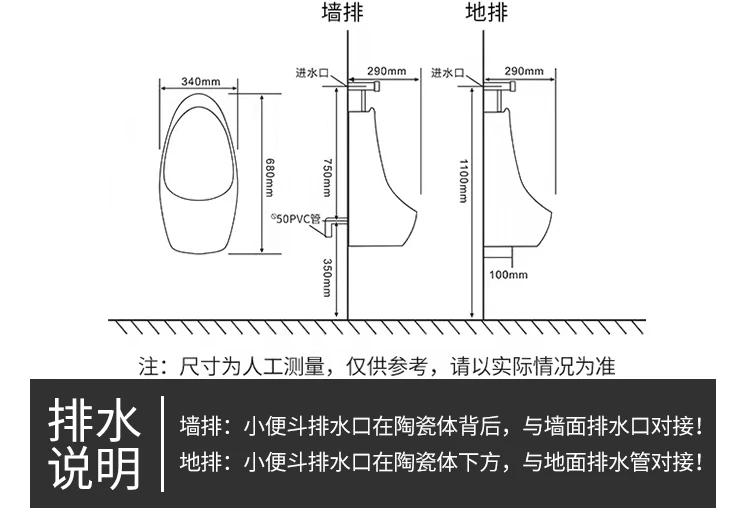 墙排

地排

340mm

680mm

进水口

290mm

750mm

⌀50PVC管

350mm

进水口

290mm

1100mm

100mm

注：尺寸为人工测量，仅供参考，请以实际情况为准

排水说明

墙排：小便斗排水口在陶瓷体背后，与墙面排水口对接！

地排：小便斗排水口在陶瓷体下方，与地面排水管对接！