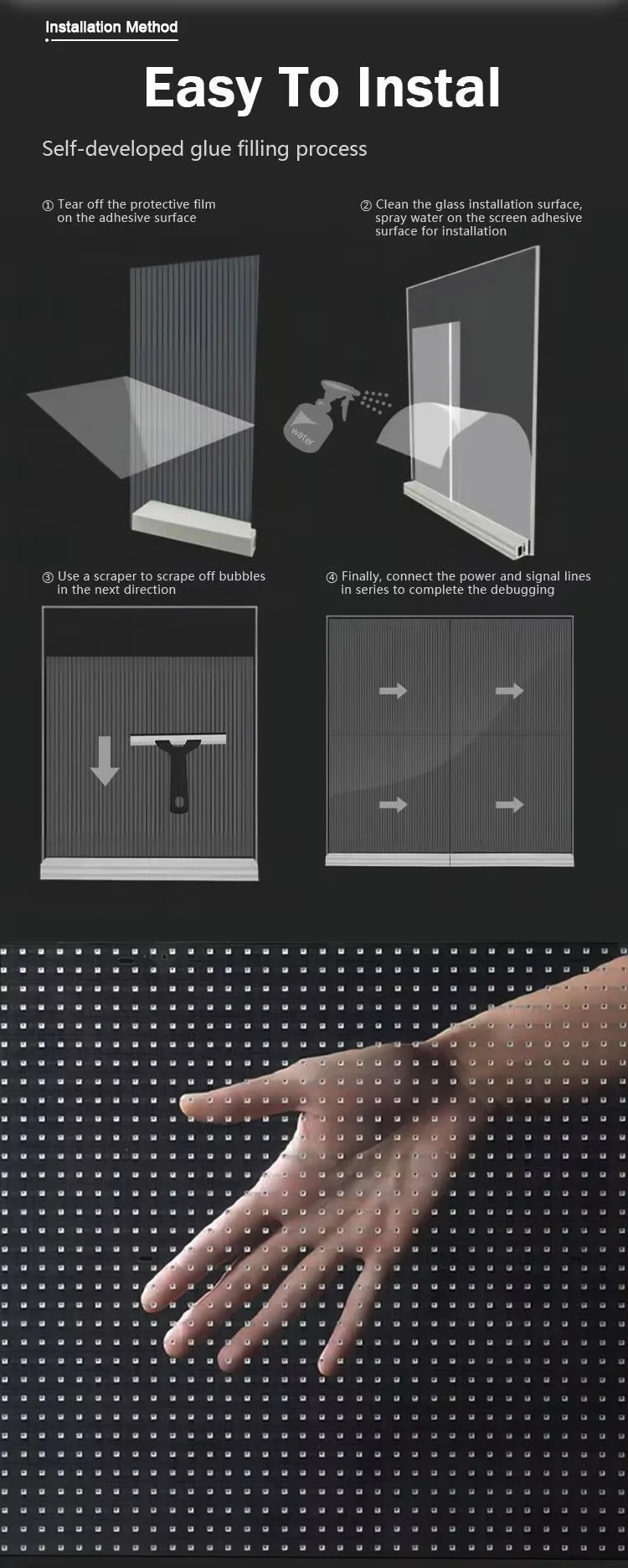 Installation Method

Easy To Instal

Self-developed glue filling process

① Tear off the protective film on the adhesive surface

② Clean the glass installation surface, spray water on the screen adhesive surface for installation

water

③ Use a scraper to scrape off bubbles in the next direction

④ Finally, connect the power and signal lines in series to complete the debugging