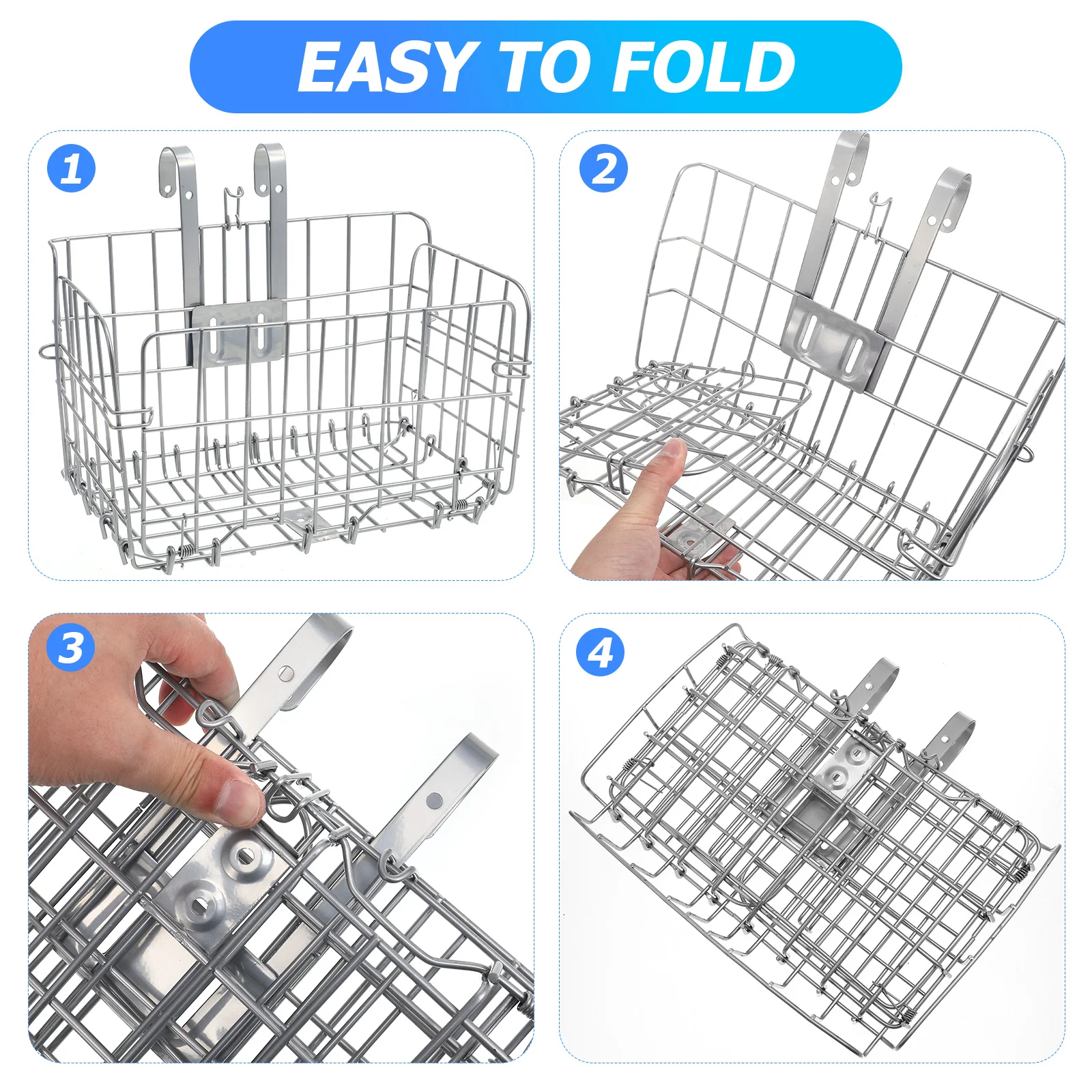 EASY TO FOLD

1

2

3

4