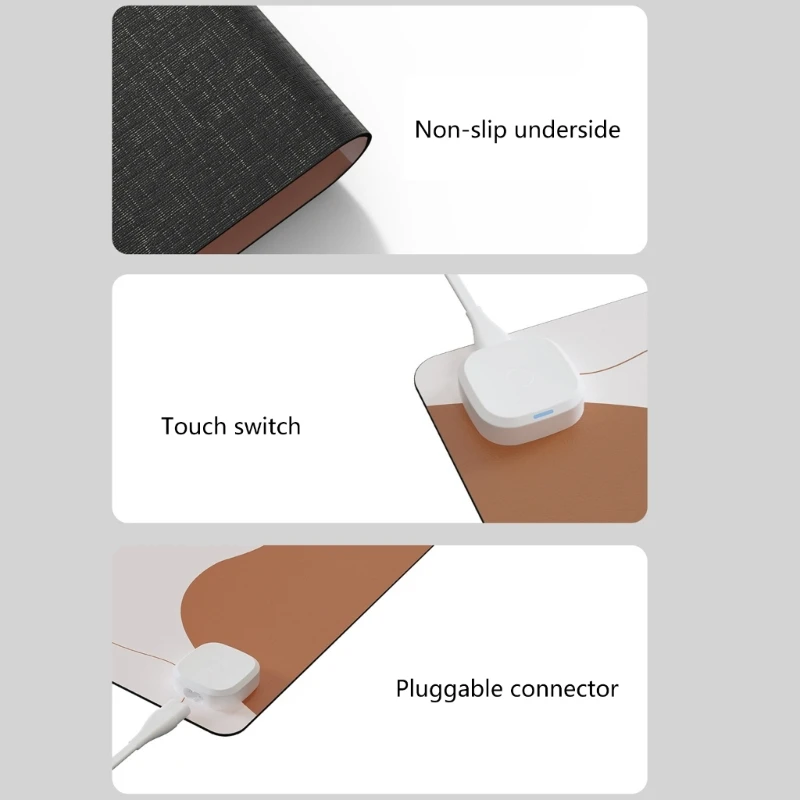 Non-slip underside

Touch switch

Pluggable connector