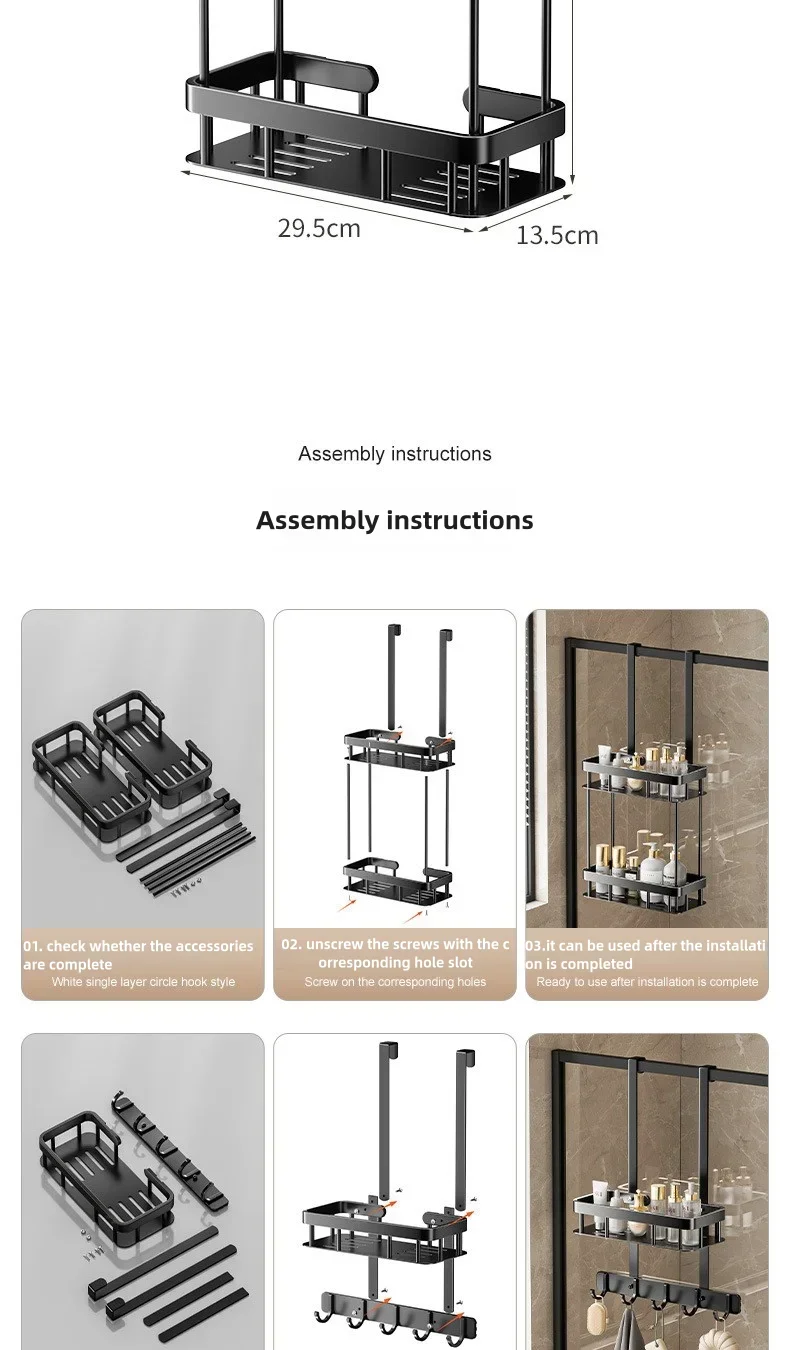 29.5cm

13.5cm

Assembly instructions

Assembly instructions

01. check whether the accessories are complete
White single layer circle hook style

02. unscrew the screws with the c orresponding hole slot
Screw on the corresponding holes

03.it can be used after the installati on is completed
Ready to use after installation is complete