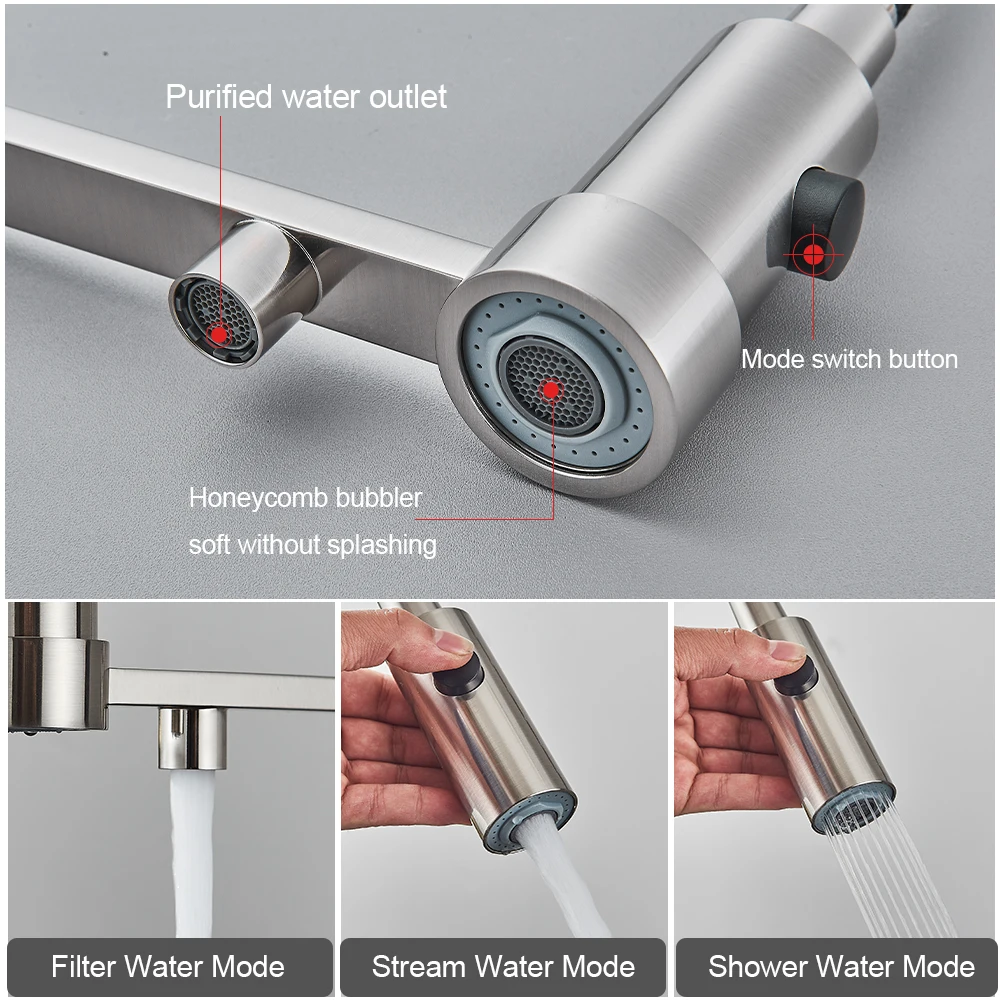 Purified water outlet

Mode switch button

Honeycomb bubbler
soft without splashing

Filter Water Mode

Stream Water Mode

Shower Water Mode