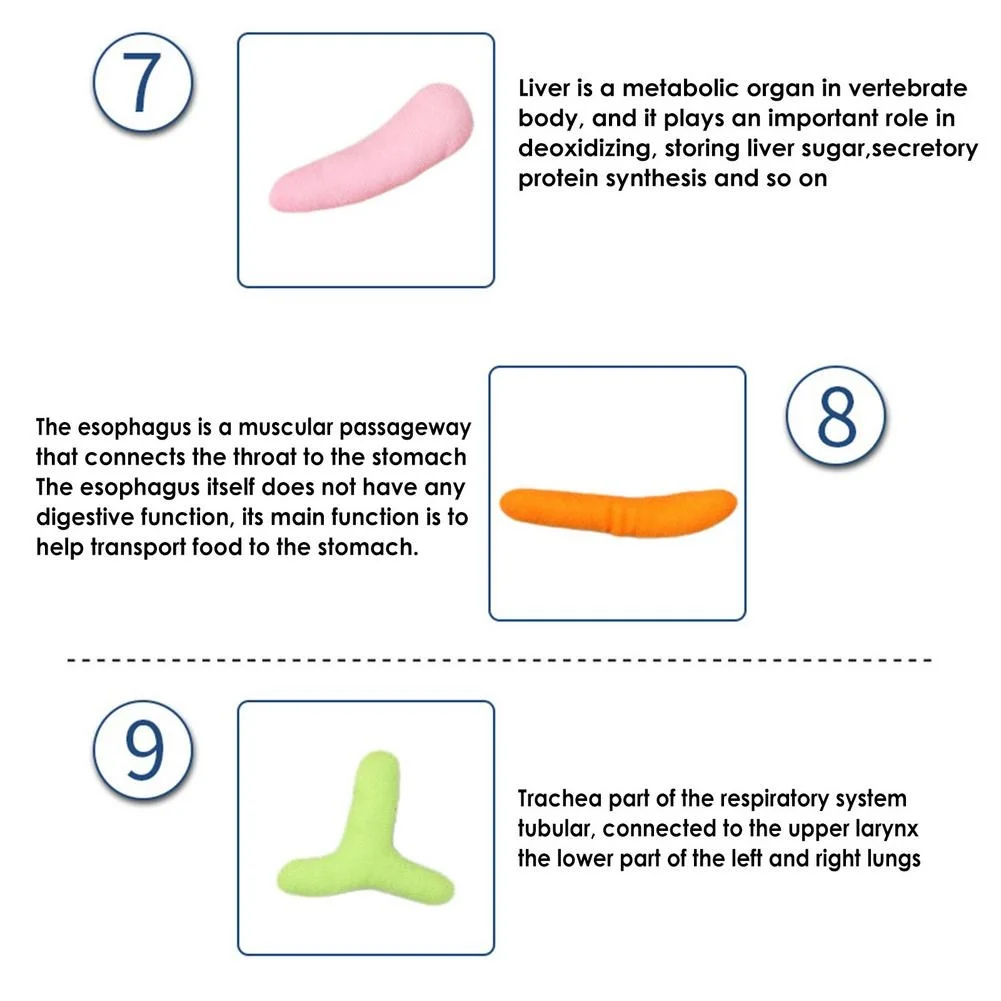 7

Liver is a metabolic organ in vertebrate body, and it plays an important role in deoxidizing, storing liver sugar,secretory protein synthesis and so on

The esophagus is a muscular passageway that connects the throat to the stomach The esophagus itself does not have any digestive function, its main function is to help transport food to the stomach.

8

9

Trachea part of the respiratory system tubular, connected to the upper larynx the lower part of the left and right lungs