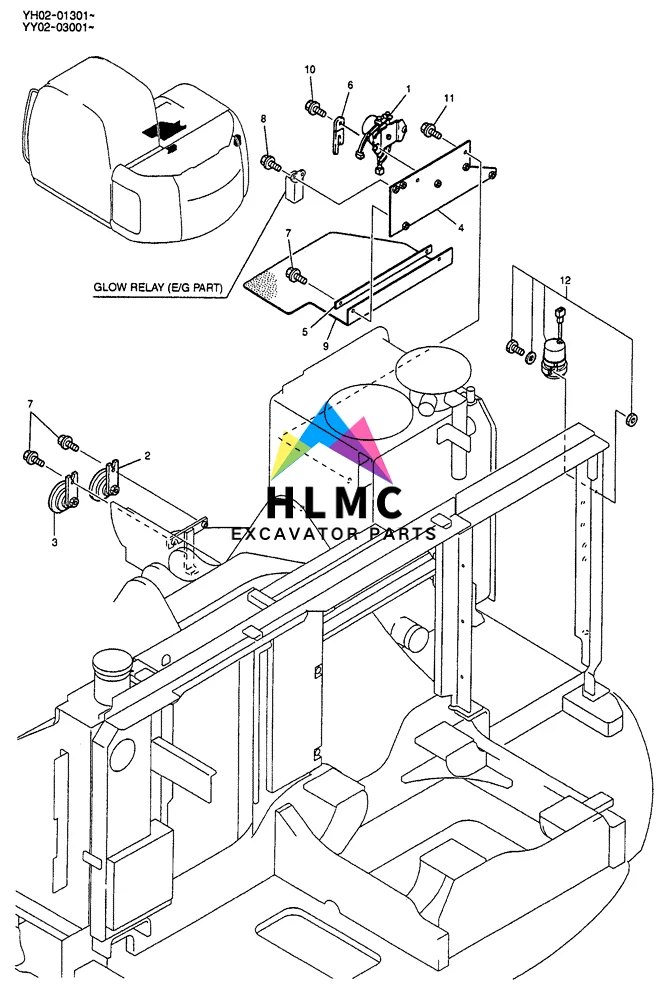 YH02-01301~
YY02-03001~

10
6
1
11
8
4
7
GLOW RELAY (E/G PART)
5
9
12
7
2
3

HLMC
EXCAVATOR PARTS