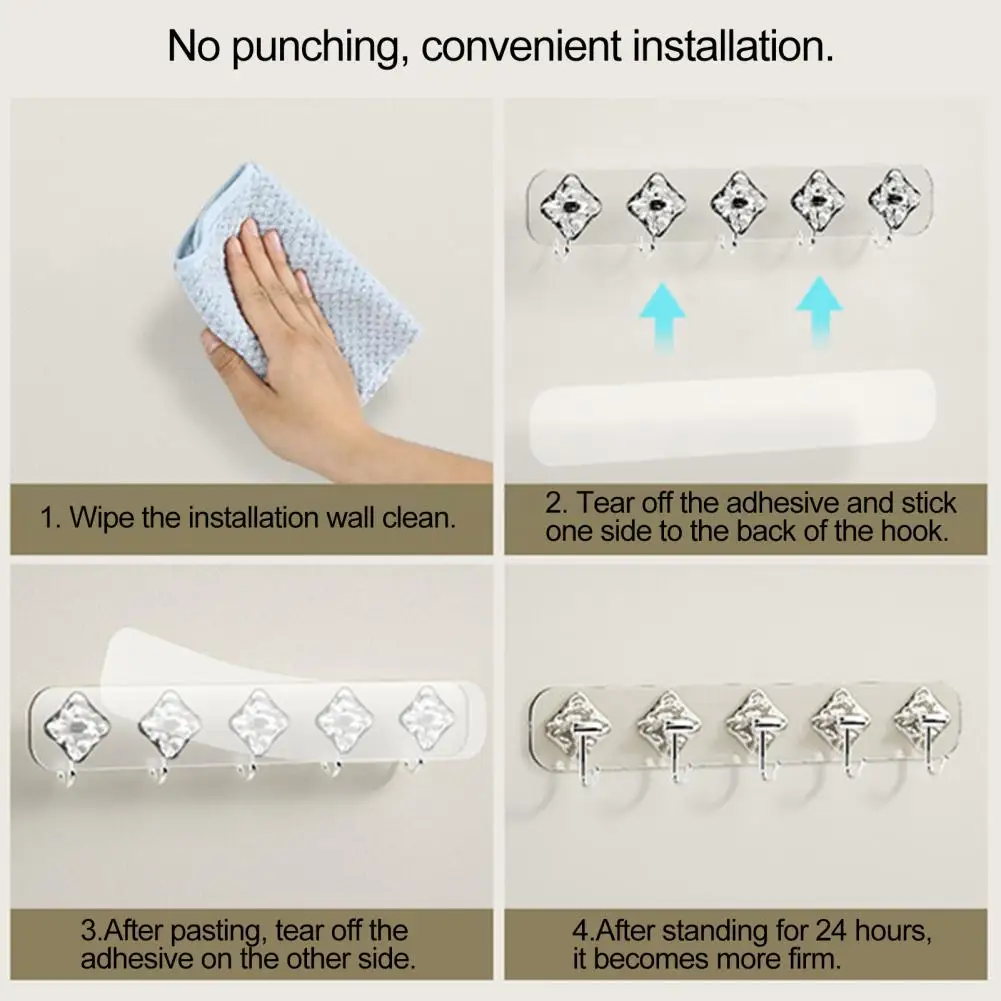 No punching, convenient installation.

1. Wipe the installation wall clean.

2. Tear off the adhesive and stick one side to the back of the hook.

3.After pasting, tear off the adhesive on the other side.

4.After standing for 24 hours, it becomes more firm.