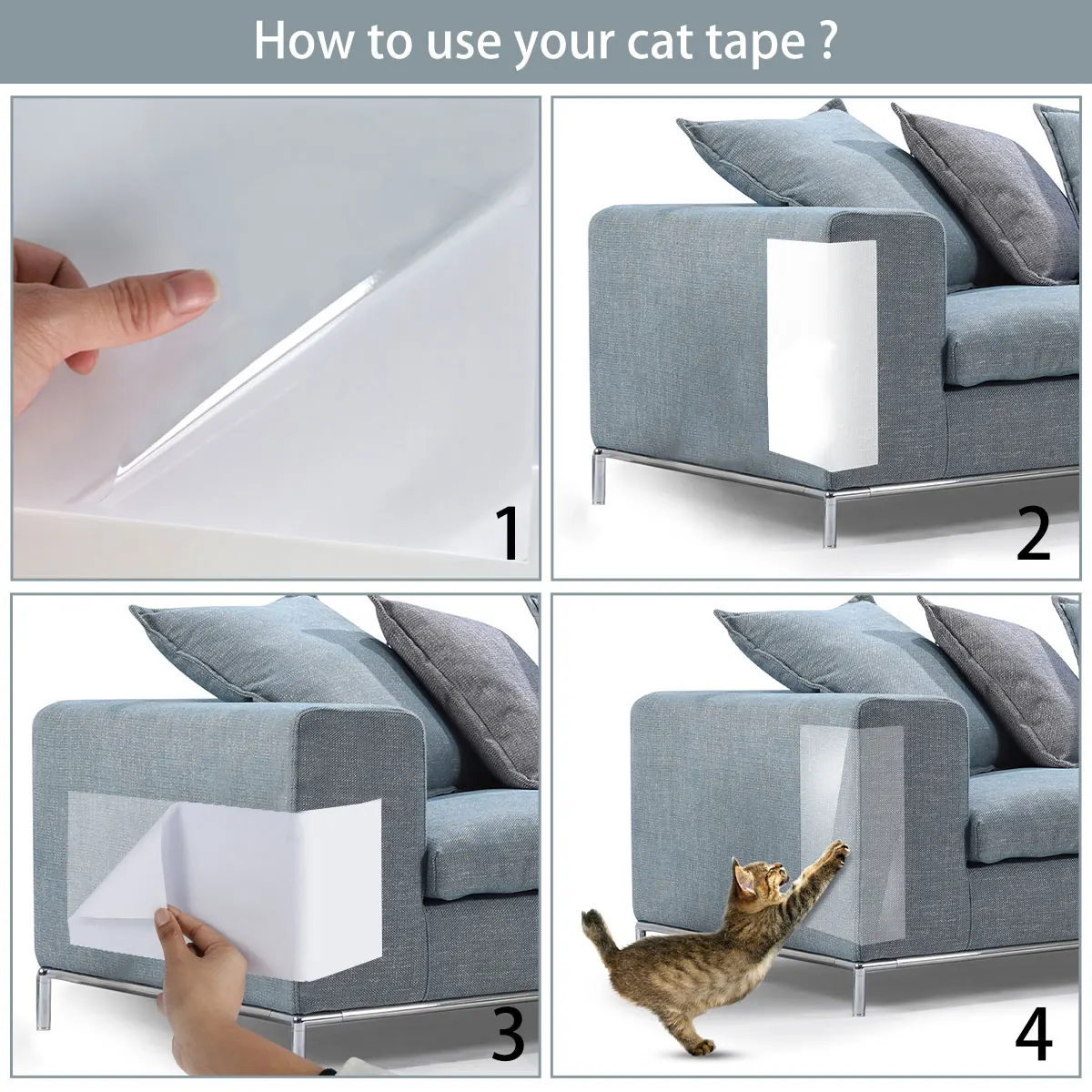 How to use your cat tape ?

1

2

3

4