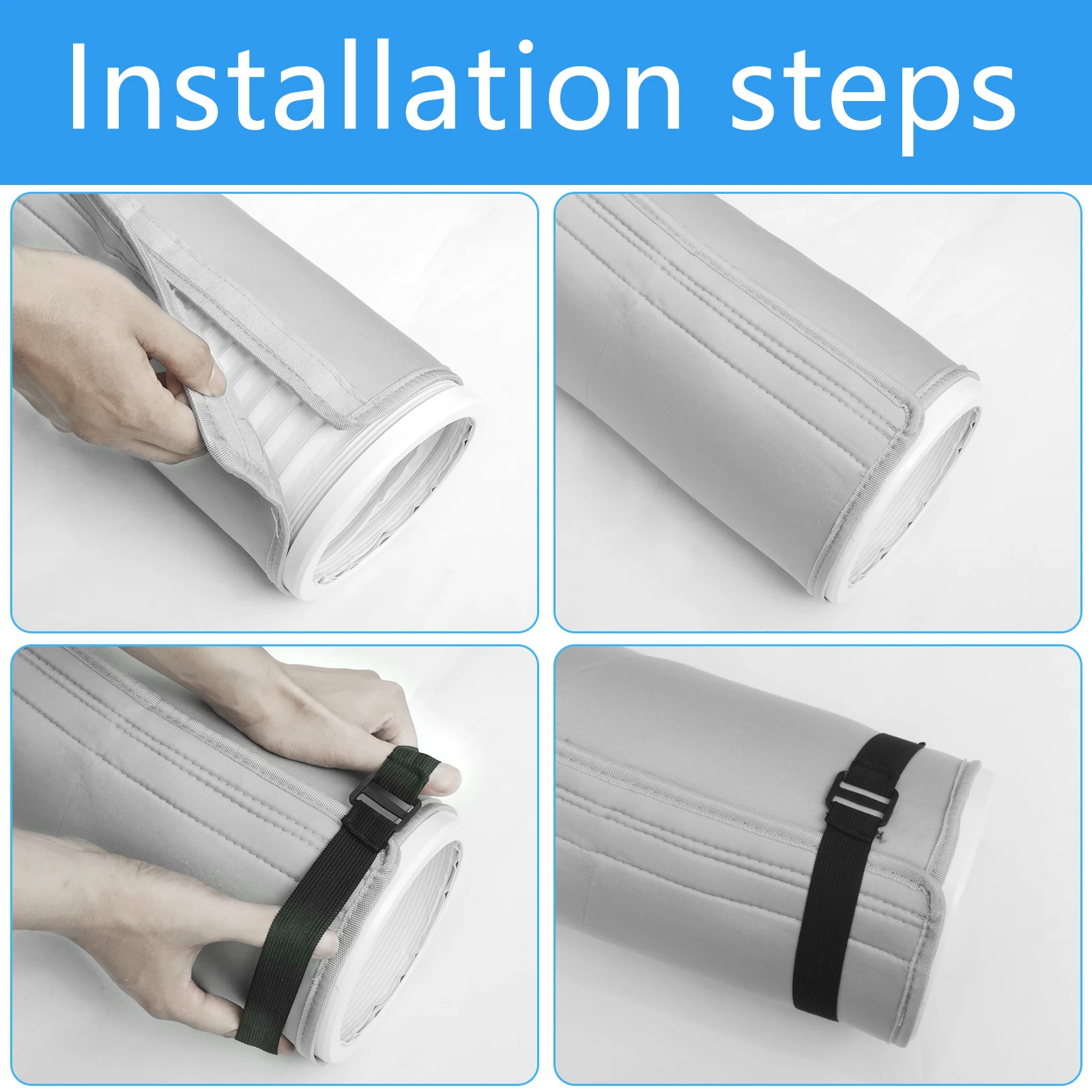 Installation steps