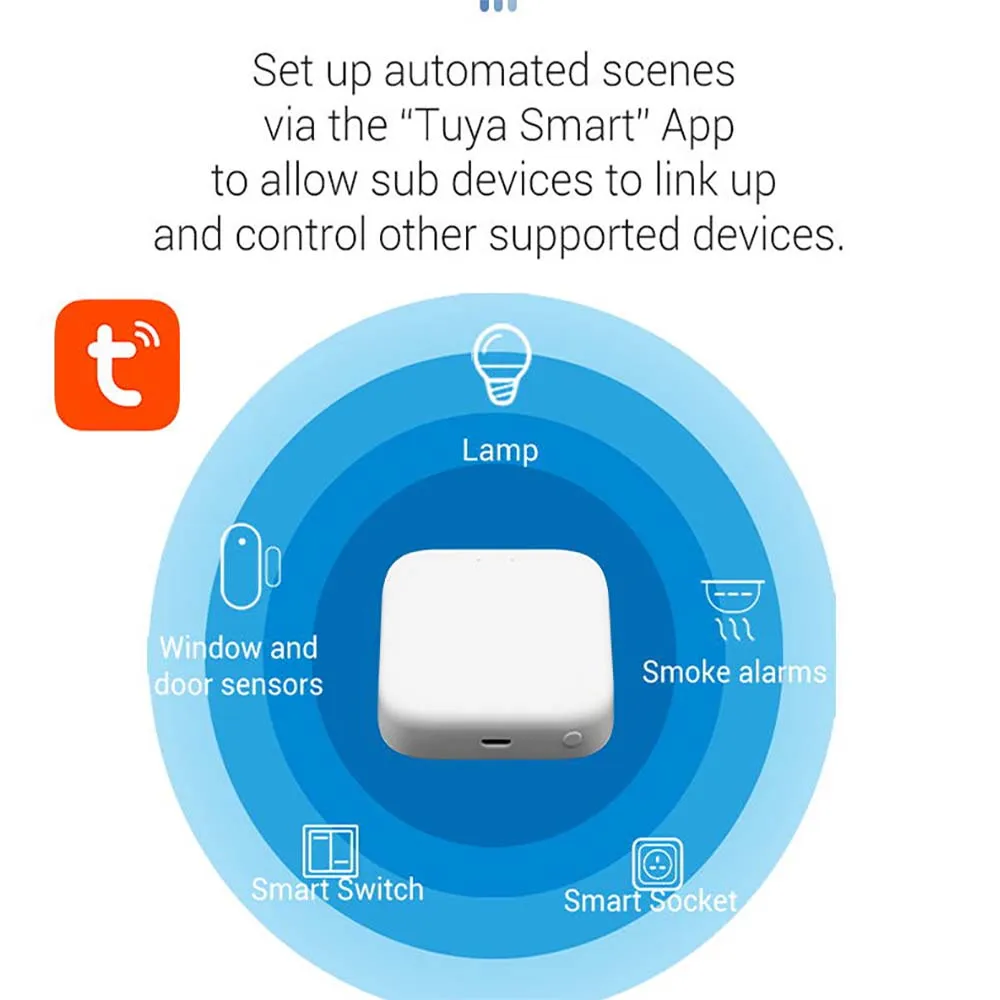 Set up automated scenes via the "Tuya Smart" App to allow sub devices to link up and control other supported devices.

Lamp

Window and door sensors

Smoke alarms

Smart Switch

Smart Socket