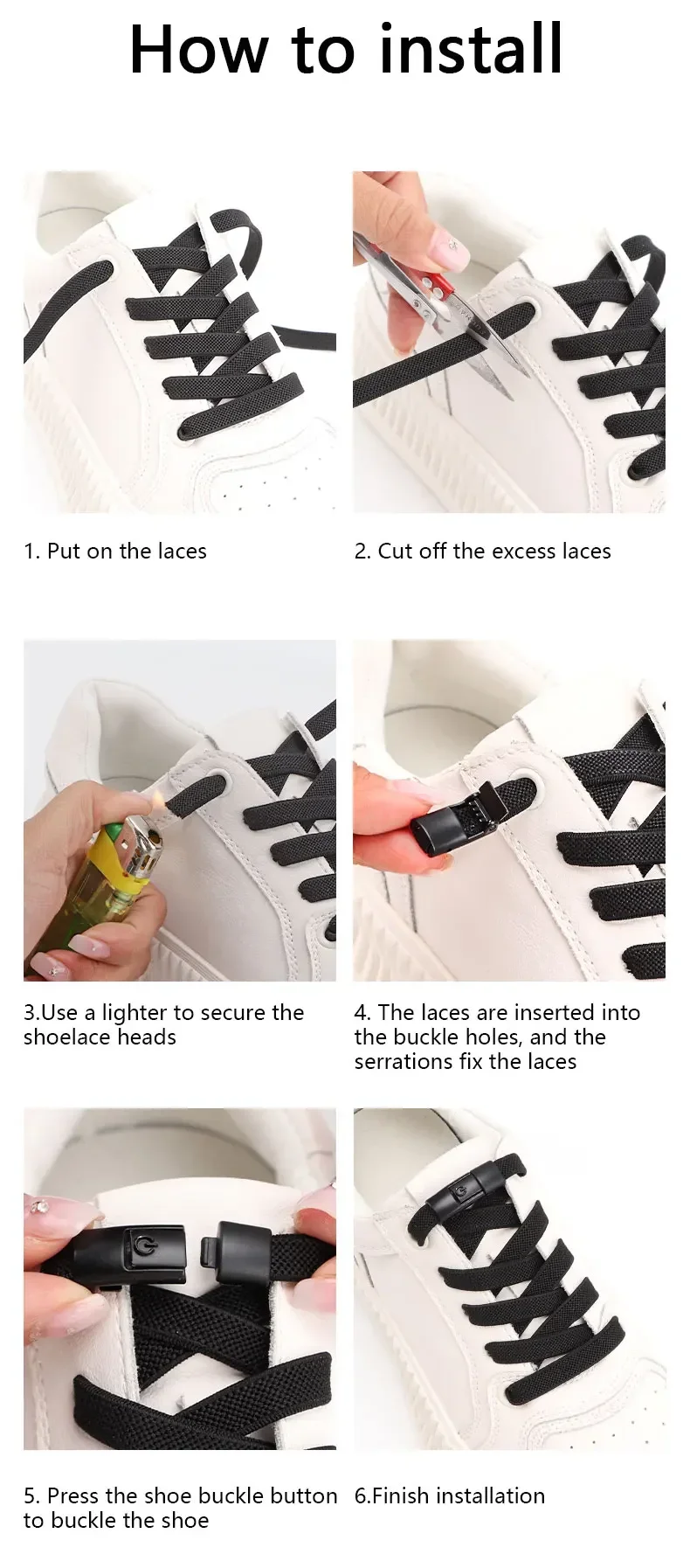 How to install

1. Put on the laces

2. Cut off the excess laces

3.Use a lighter to secure the shoelace heads

4. The laces are inserted into the buckle holes, and the serrations fix the laces

5. Press the shoe buckle button to buckle the shoe

6.Finish installation