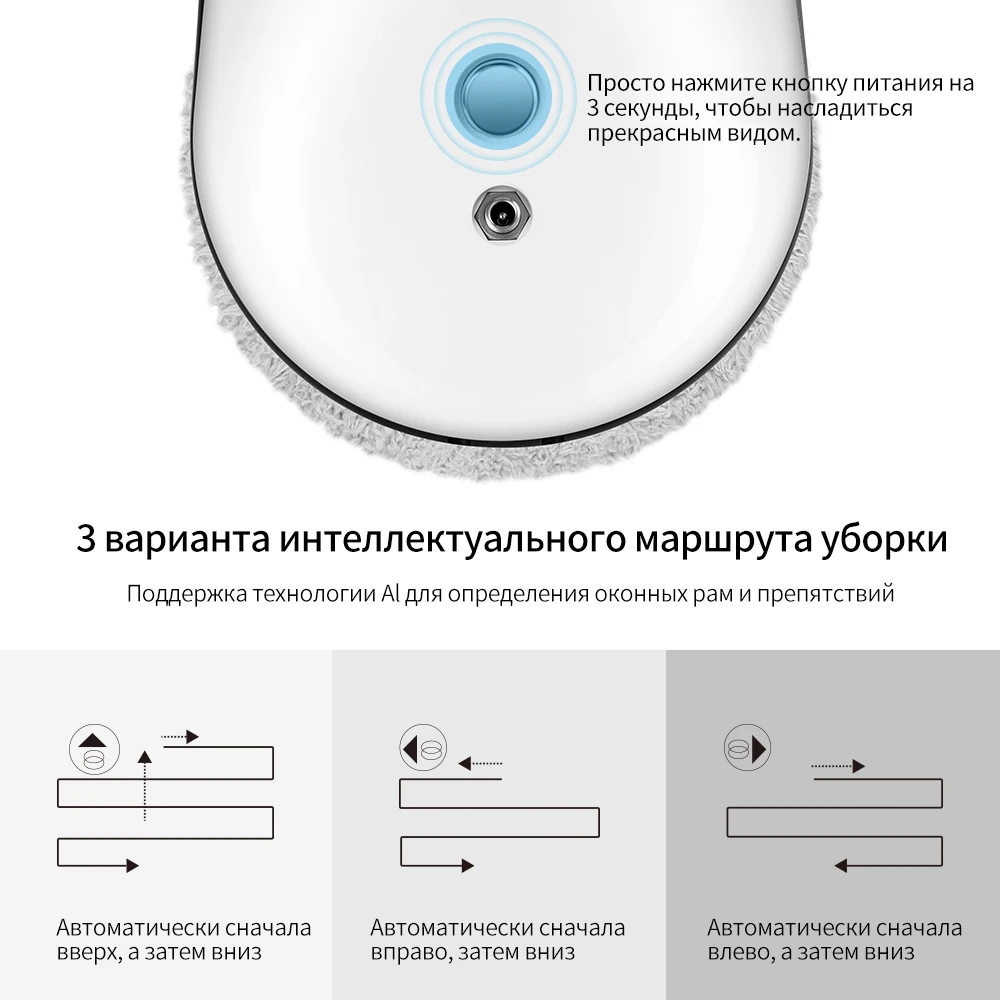 Просто нажмите кнопку питания на 3 секунды, чтобы насладиться прекрасным видом.

3 варианта интеллектуального маршрута уборки

Поддержка технологии AI для определения оконных рам и препятствий

Автоматически сначала вверх, а затем вниз

Автоматически сначала вправо, затем вниз

Автоматически сначала влево, затем вниз