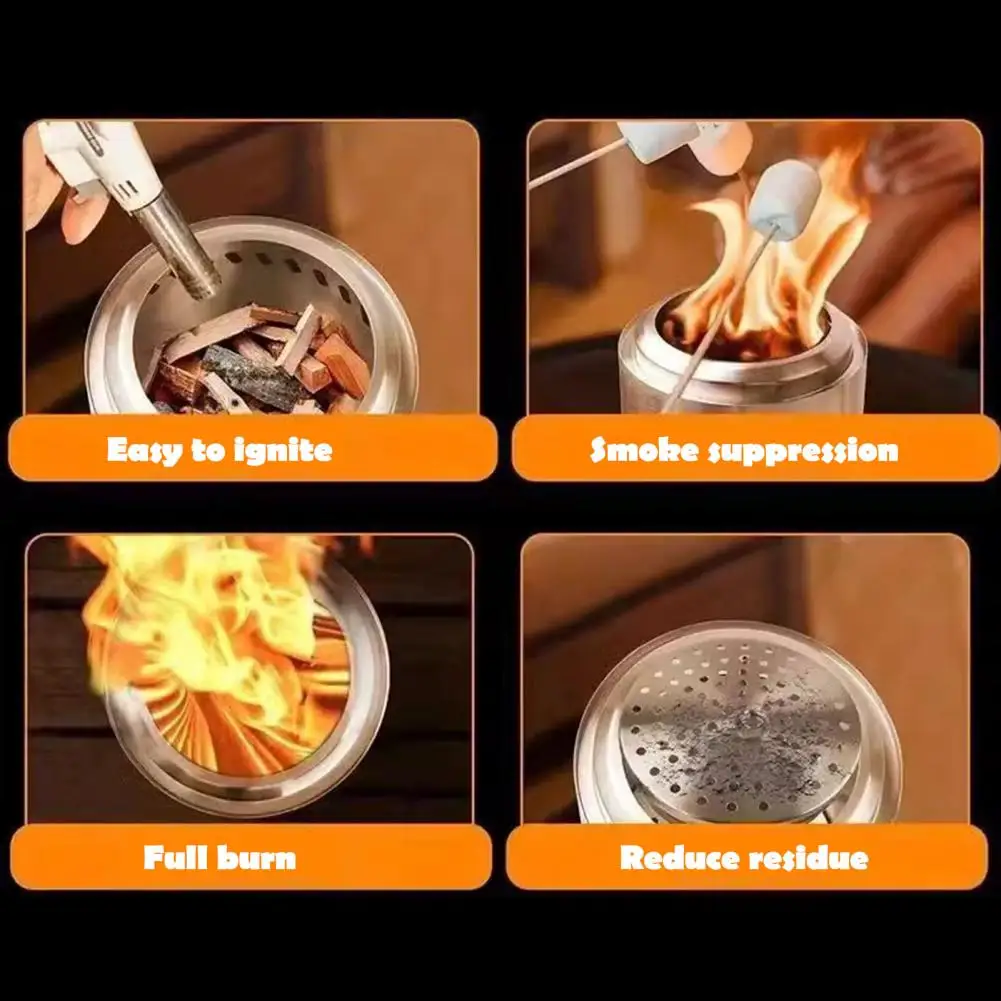 Easy to ignite

Smoke suppression

Full burn

Reduce residue