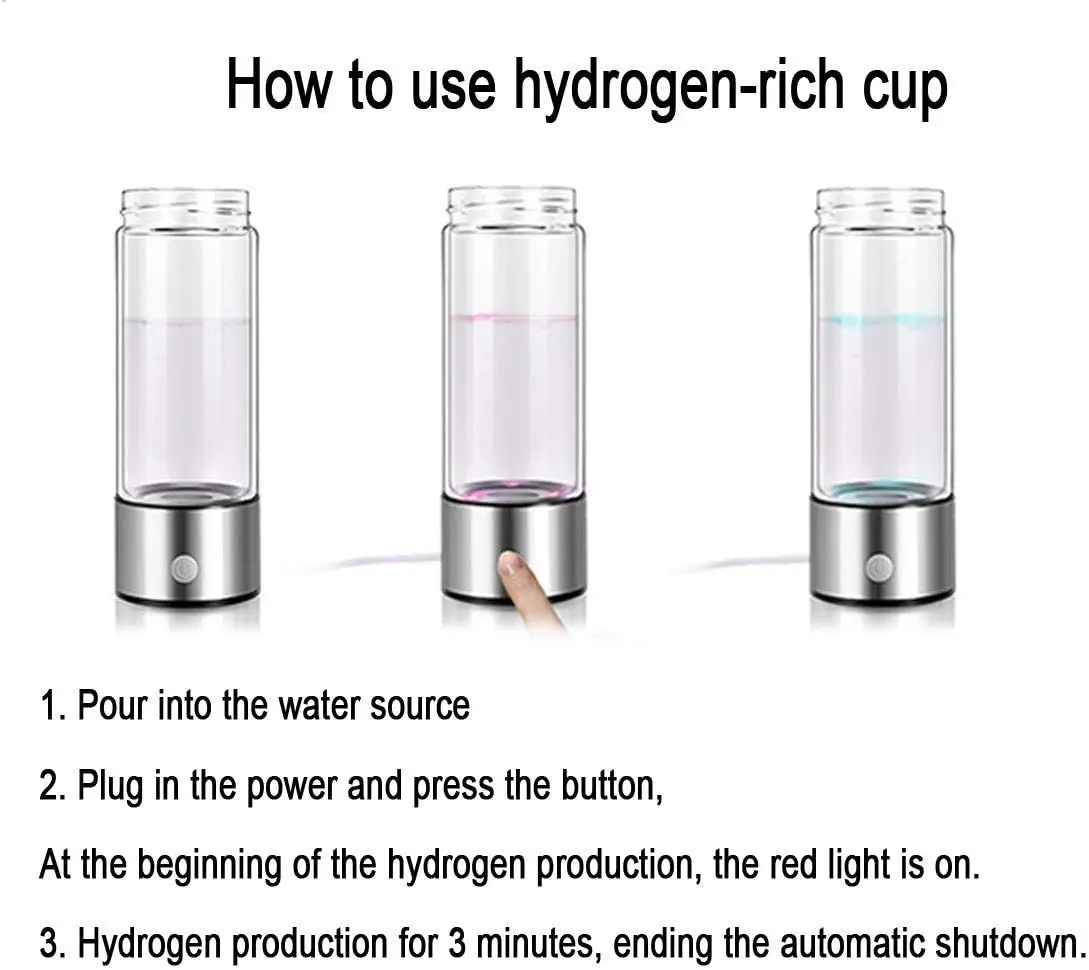 How to use hydrogen-rich cup

1. Pour into the water source

2. Plug in the power and press the button,

At the beginning of the hydrogen production, the red light is on.

3. Hydrogen production for 3 minutes, ending the automatic shutdown.