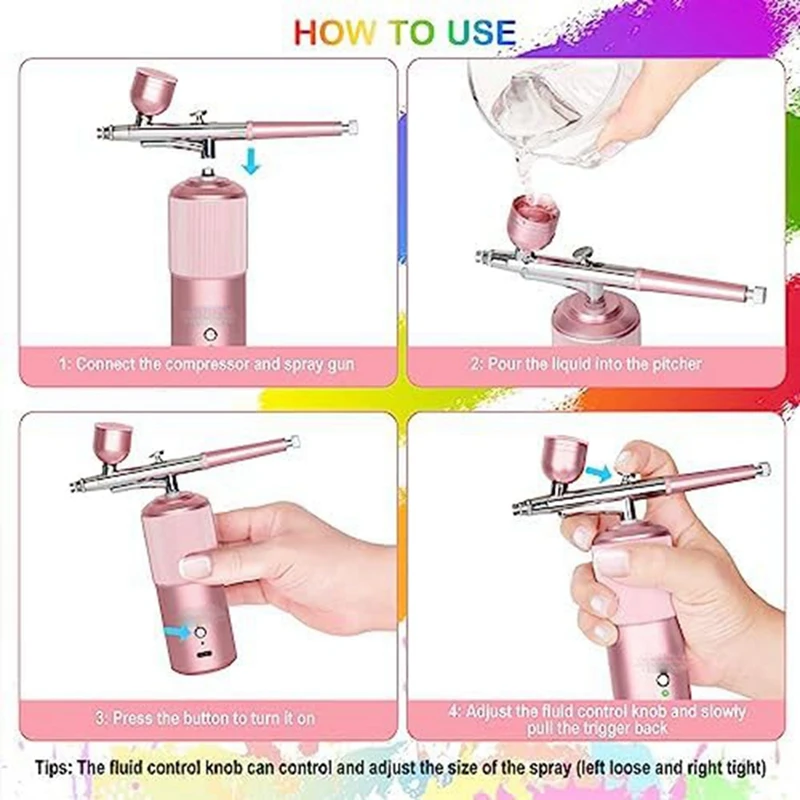 HOW TO USE

1: Connect the compressor and spray gun

2: Pour the liquid into the pitcher

3: Press the button to turn it on

4: Adjust the fluid control knob and slowly pull the trigger back

Tips: The fluid control knob can control and adjust the size of the spray (left loose and right tight)