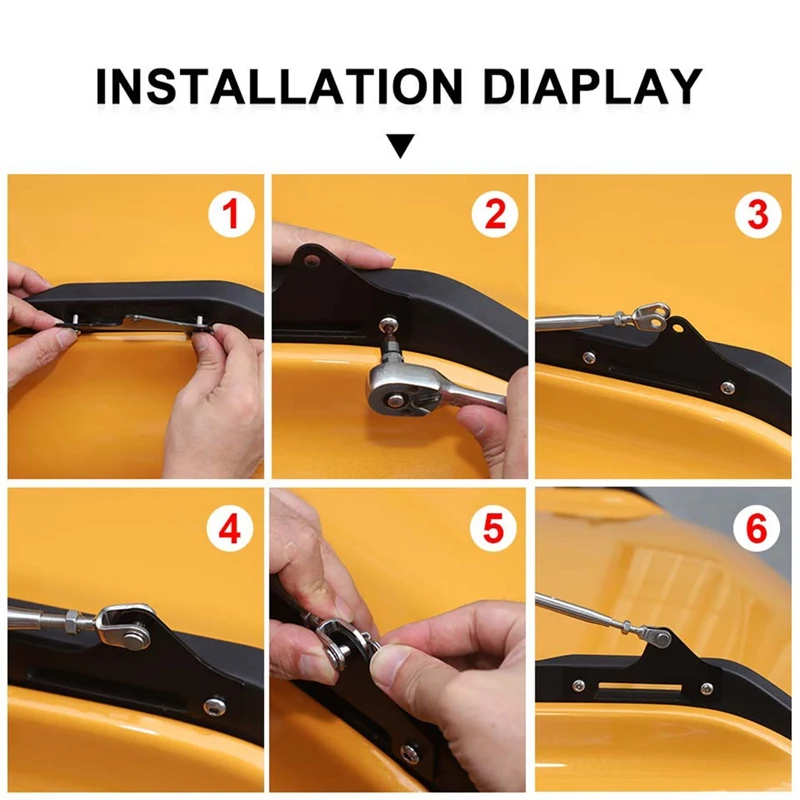 INSTALLATION DIAPLAY

1

2

3

4

5

6