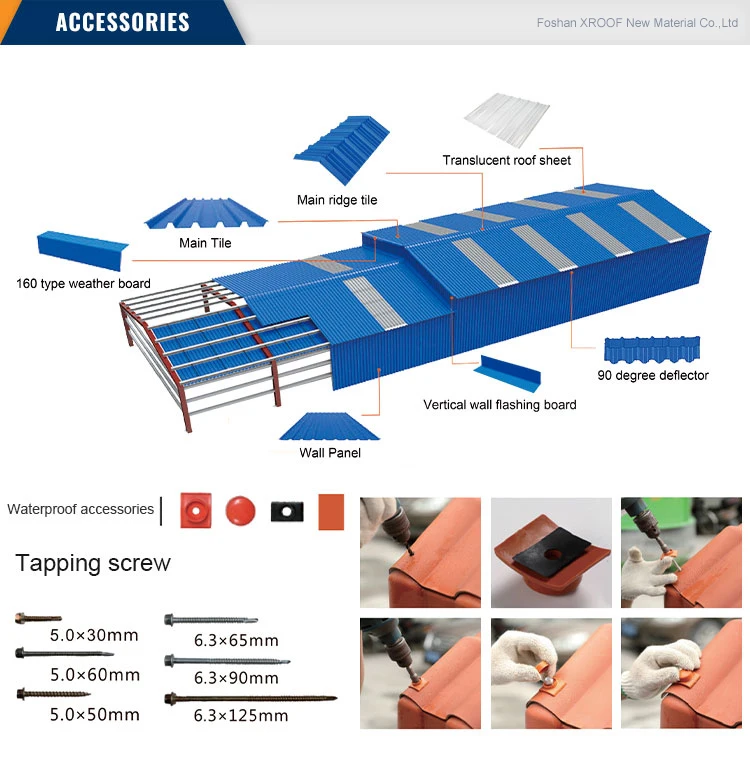 ACCESSORIES

Foshan XROOF New Material Co.,Ltd

Translucent roof sheet

Main ridge tile

Main Tile

160 type weather board

90 degree deflector

Vertical wall flashing board

Wall Panel

Waterproof accessories

Tapping screw

5.0×30mm
5.0×60mm
5.0×50mm

6.3×65mm
6.3×90mm
6.3×125mm