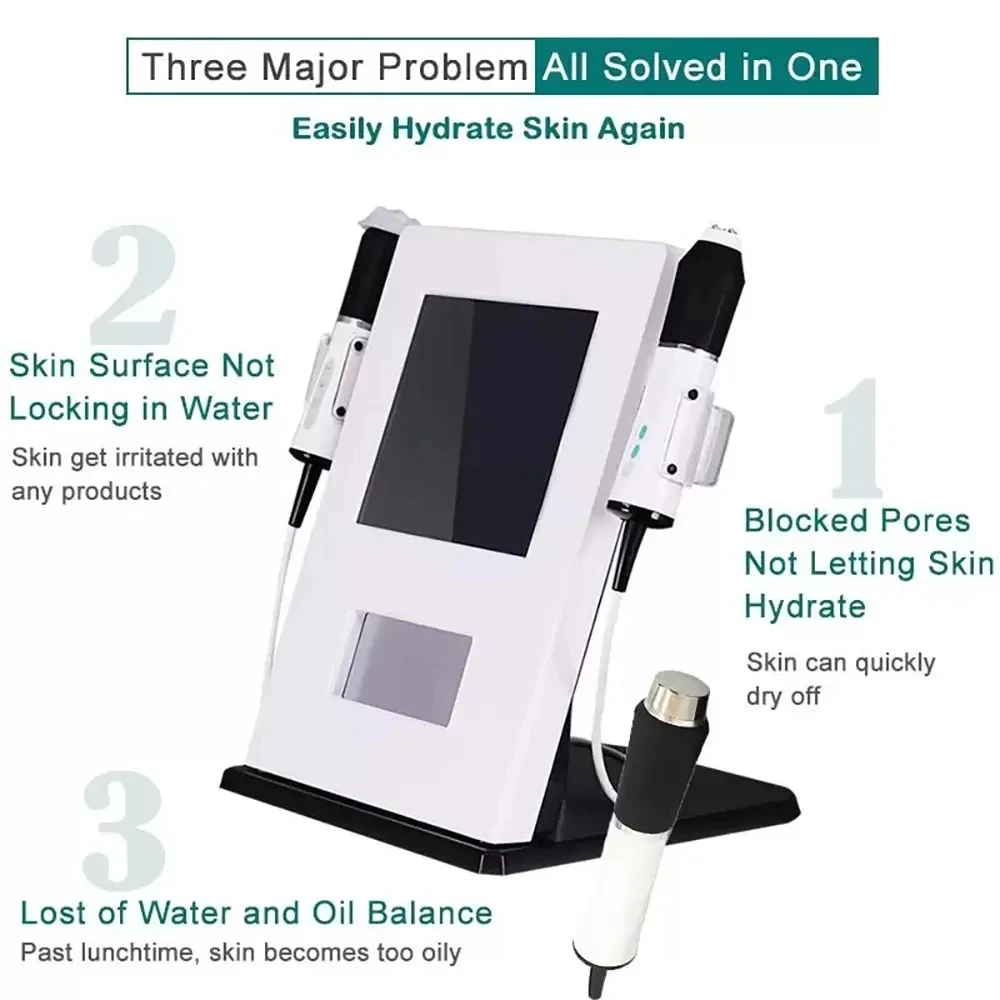 Three Major Problem All Solved in One

Easily Hydrate Skin Again

2

Skin Surface Not Locking in Water

Skin get irritated with any products

1

Blocked Pores Not Letting Skin Hydrate

Skin can quickly dry off

3

Lost of Water and Oil Balance

Past lunchtime, skin becomes too oily