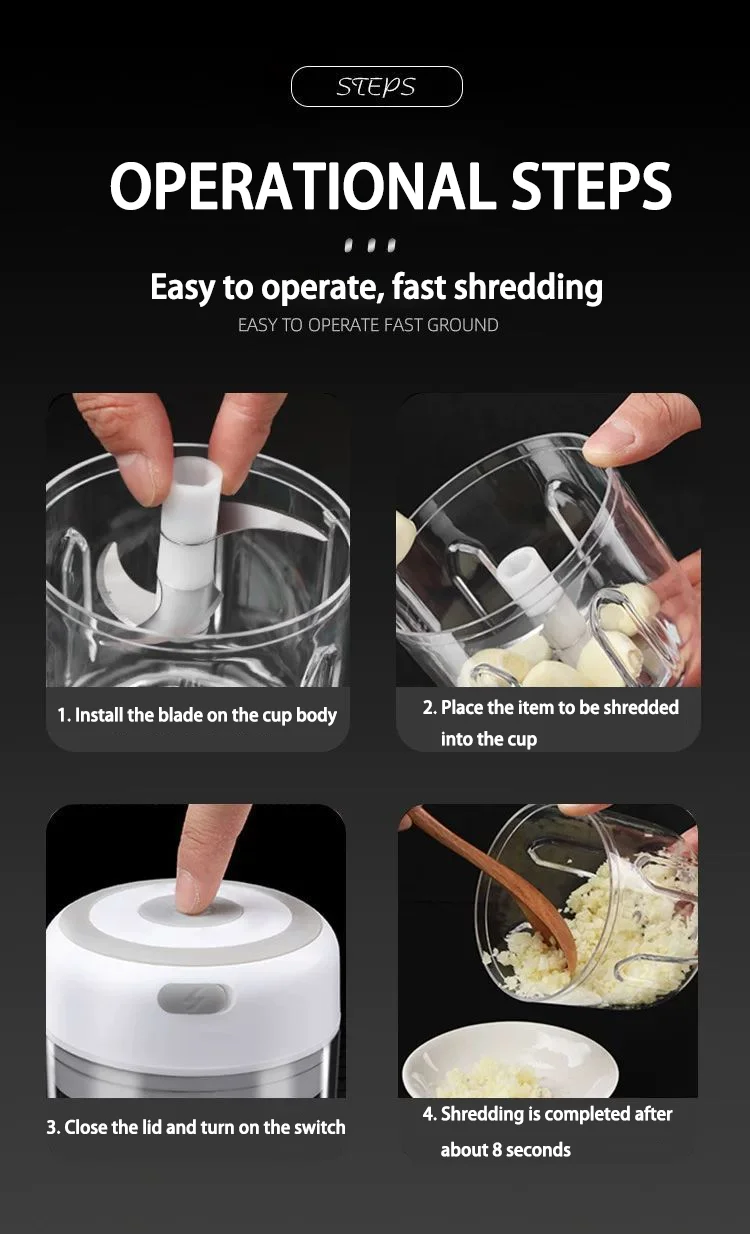 STEPS

OPERATIONAL STEPS

Easy to operate, fast shredding

EASY TO OPERATE FAST GROUND

1. Install the blade on the cup body

2. Place the item to be shredded into the cup

3. Close the lid and turn on the switch

4. Shredding is completed after about 8 seconds