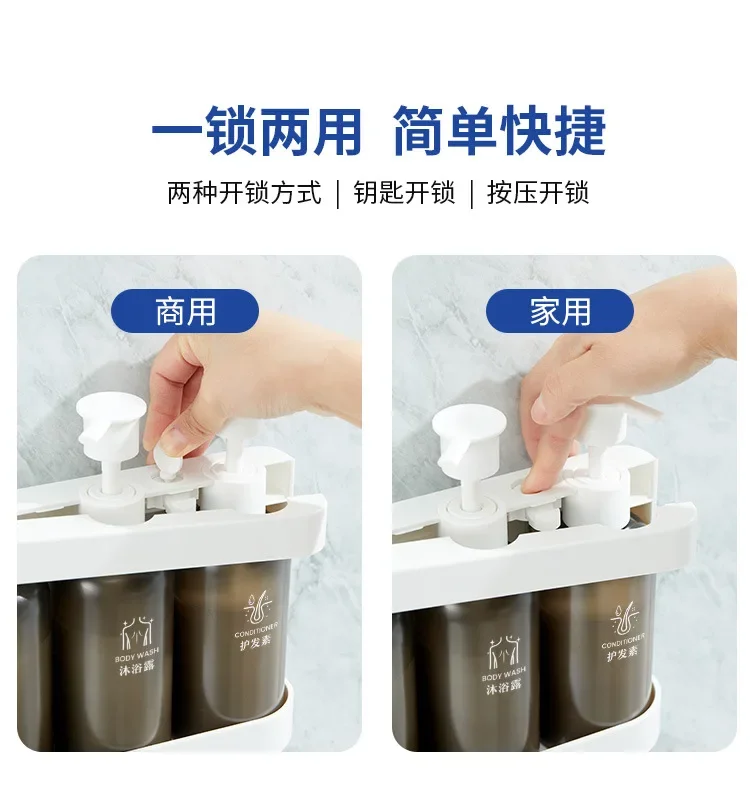 一锁两用 简单快捷

两种开锁方式 | 钥匙开锁 | 按压开锁

商用

BODY WASH
沐浴露

CONDITIONER
护发素

家用

BODY WASH
沐浴露

CONDITIONER
护发素