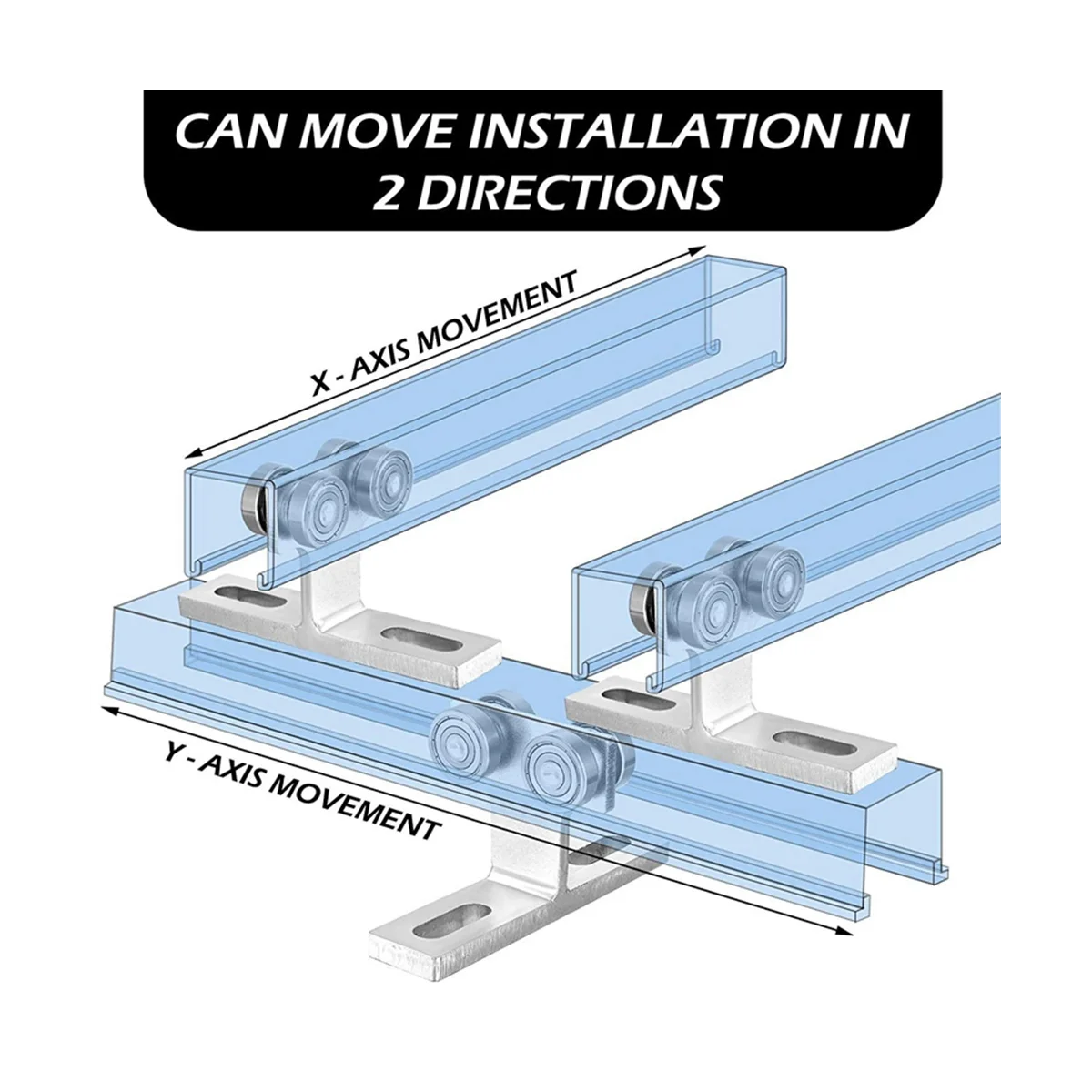 CAN MOVE INSTALLATION IN 2 DIRECTIONS

X - AXIS MOVEMENT

Y - AXIS MOVEMENT