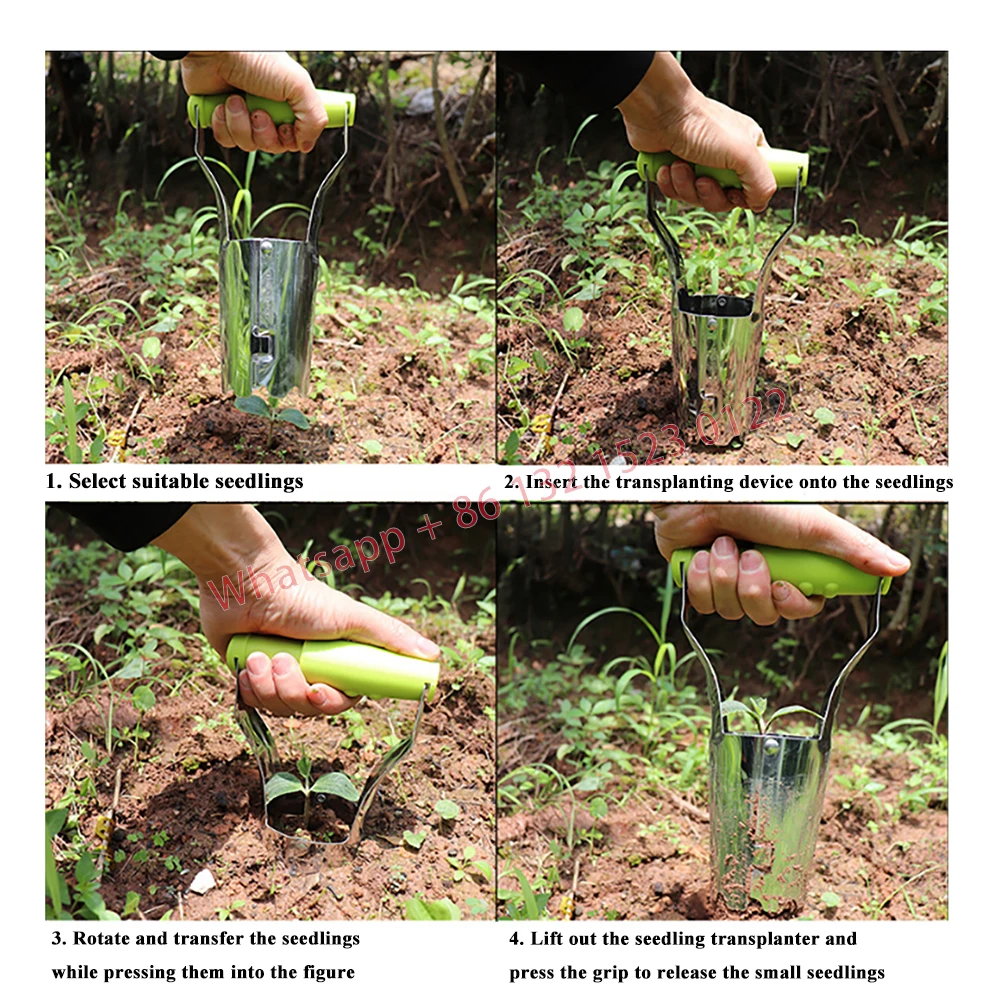 1. Select suitable seedlings

2. Insert the transplanting device onto the seedlings

Whatsapp + 86 132 1523 0122

3. Rotate and transfer the seedlings while pressing them into the figure

4. Lift out the seedling transplanter and press the grip to release the small seedlings