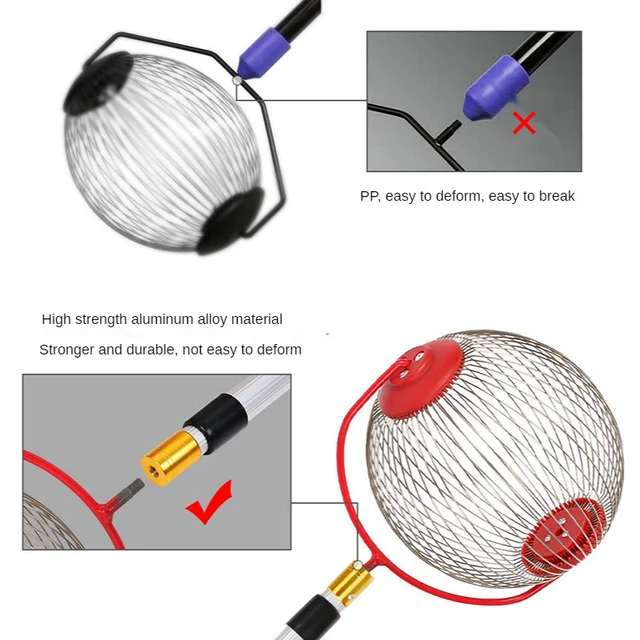 PP, easy to deform, easy to break

High strength aluminum alloy material

Stronger and durable, not easy to deform