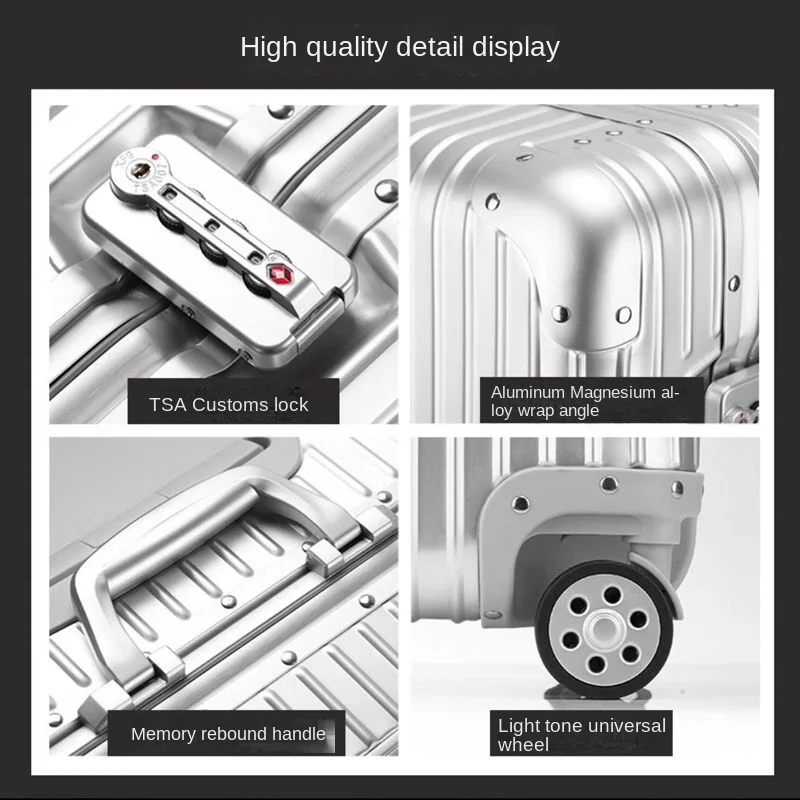 High quality detail display

TSA Customs lock

Aluminum Magnesium alloy wrap angle

Memory rebound handle

Light tone universal wheel