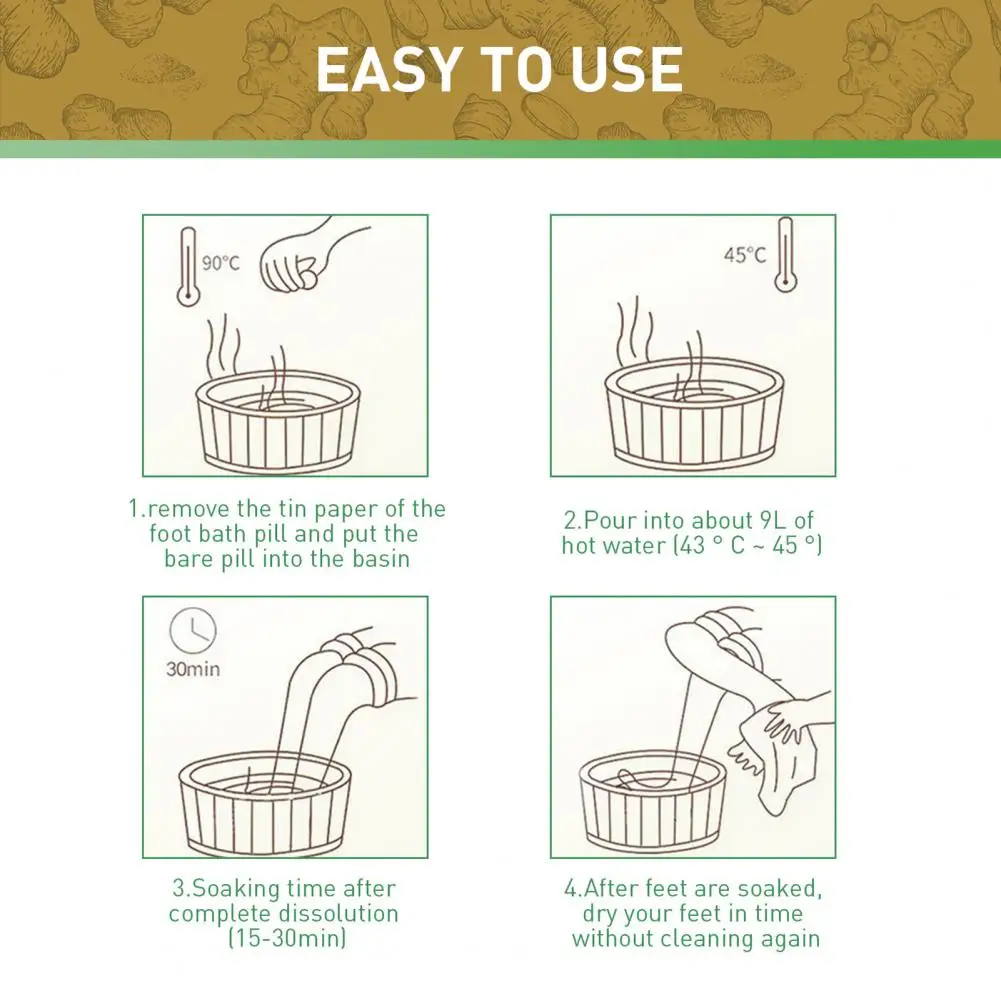 EASY TO USE

90°C

1.remove the tin paper of the foot bath pill and put the bare pill into the basin

45°C

2.Pour into about 9L of hot water (43 ° C ~ 45 °)

30min

3.Soaking time after complete dissolution (15-30min)

4.After feet are soaked, dry your feet in time without cleaning again