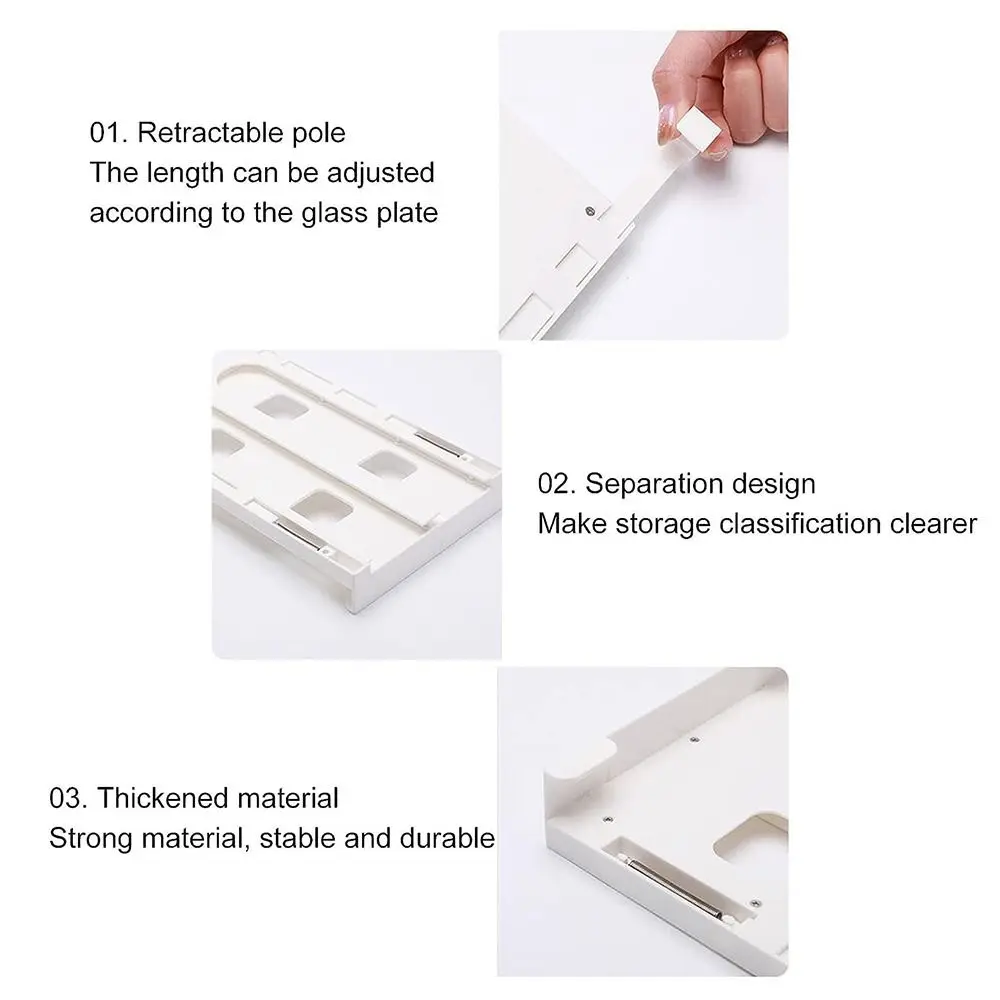 01. Retractable pole
The length can be adjusted according to the glass plate

02. Separation design
Make storage classification clearer

03. Thickened material
Strong material, stable and durable