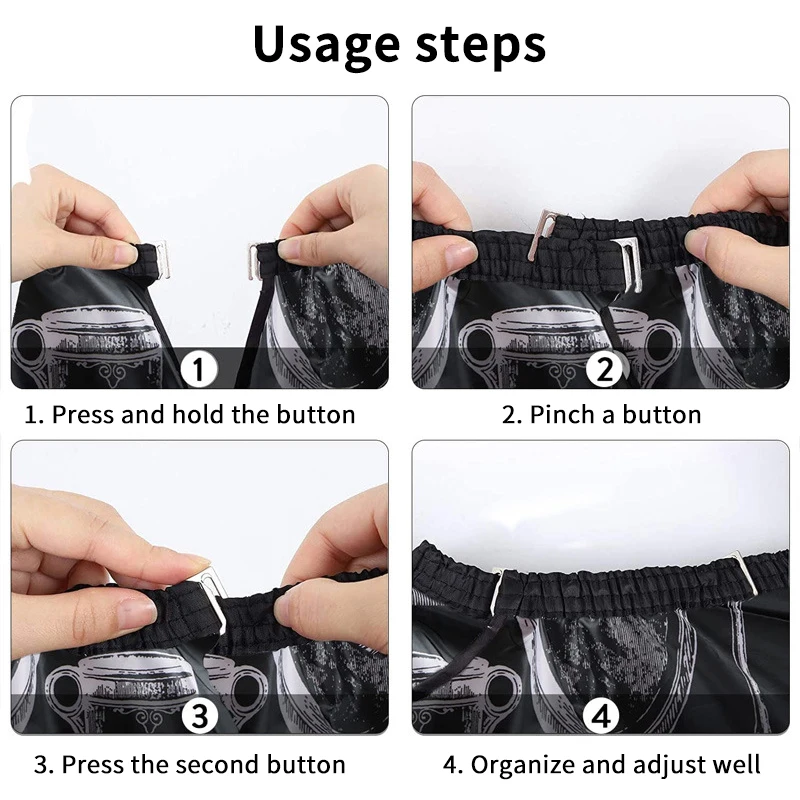 Usage steps

1

1. Press and hold the button

2

2. Pinch a button

3

3. Press the second button

4

4. Organize and adjust well