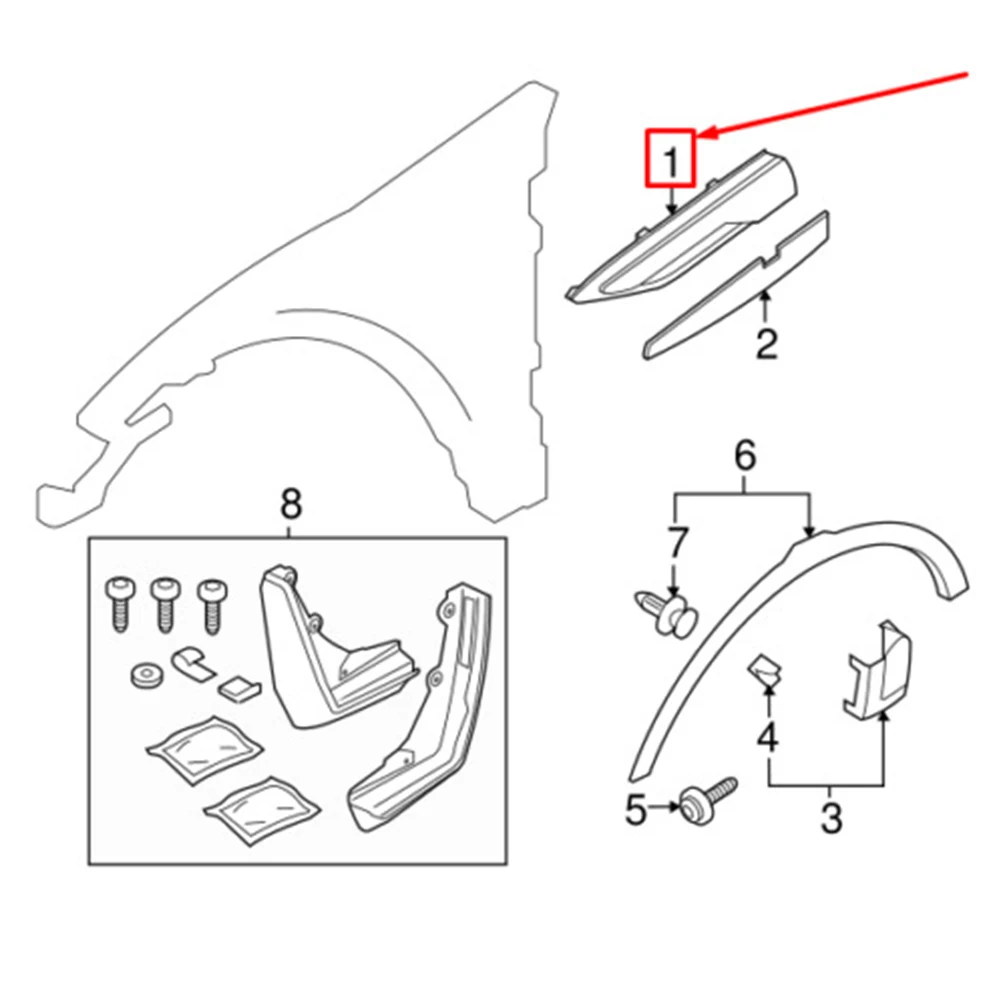 1
2
6
7
8
4
5
3