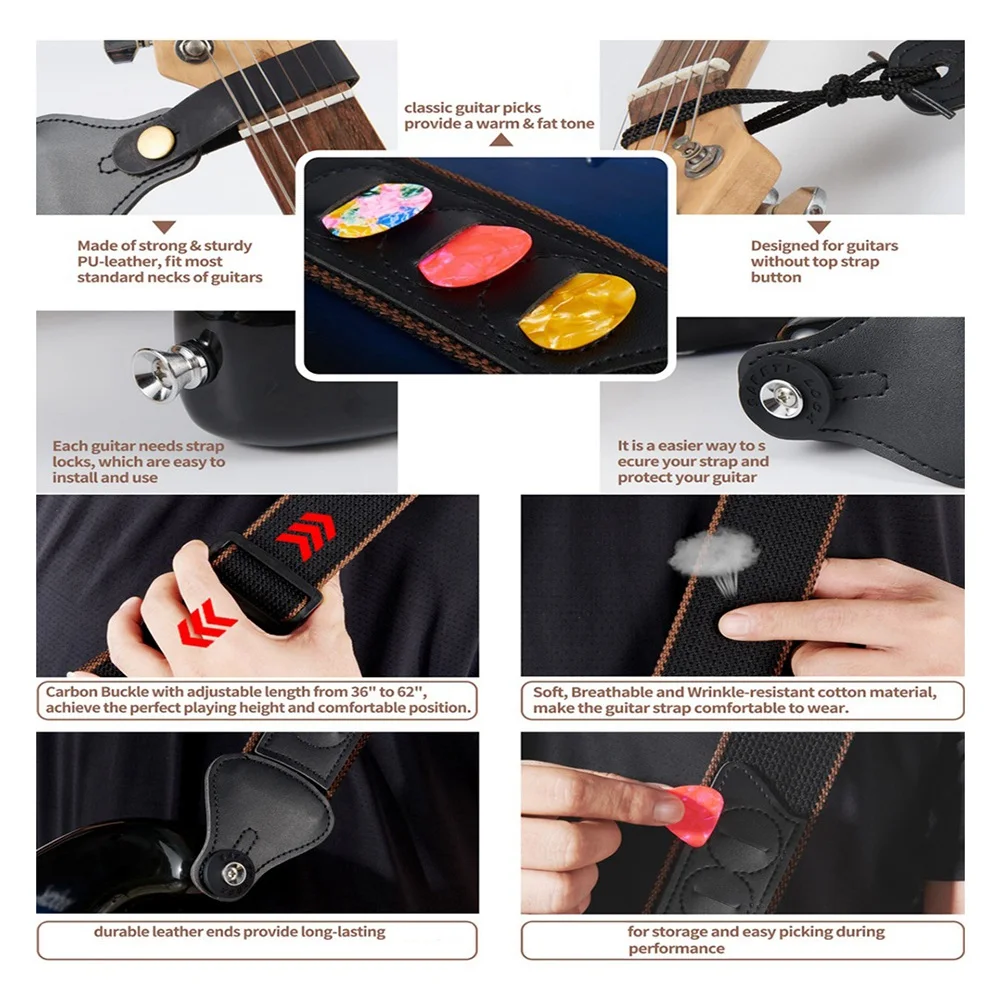 classic guitar picks provide a warm & fat tone

Made of strong & sturdy PU-leather, fit most standard necks of guitars

Designed for guitars without top strap button

Each guitar needs strap locks, which are easy to install and use

It is a easier way to s ecure your strap and protect your guitar

Carbon Buckle with adjustable length from 36" to 62", achieve the perfect playing height and comfortable position.

Soft, Breathable and Wrinkle-resistant cotton material, make the guitar strap comfortable to wear.

durable leather ends provide long-lasting

for storage and easy picking during performance