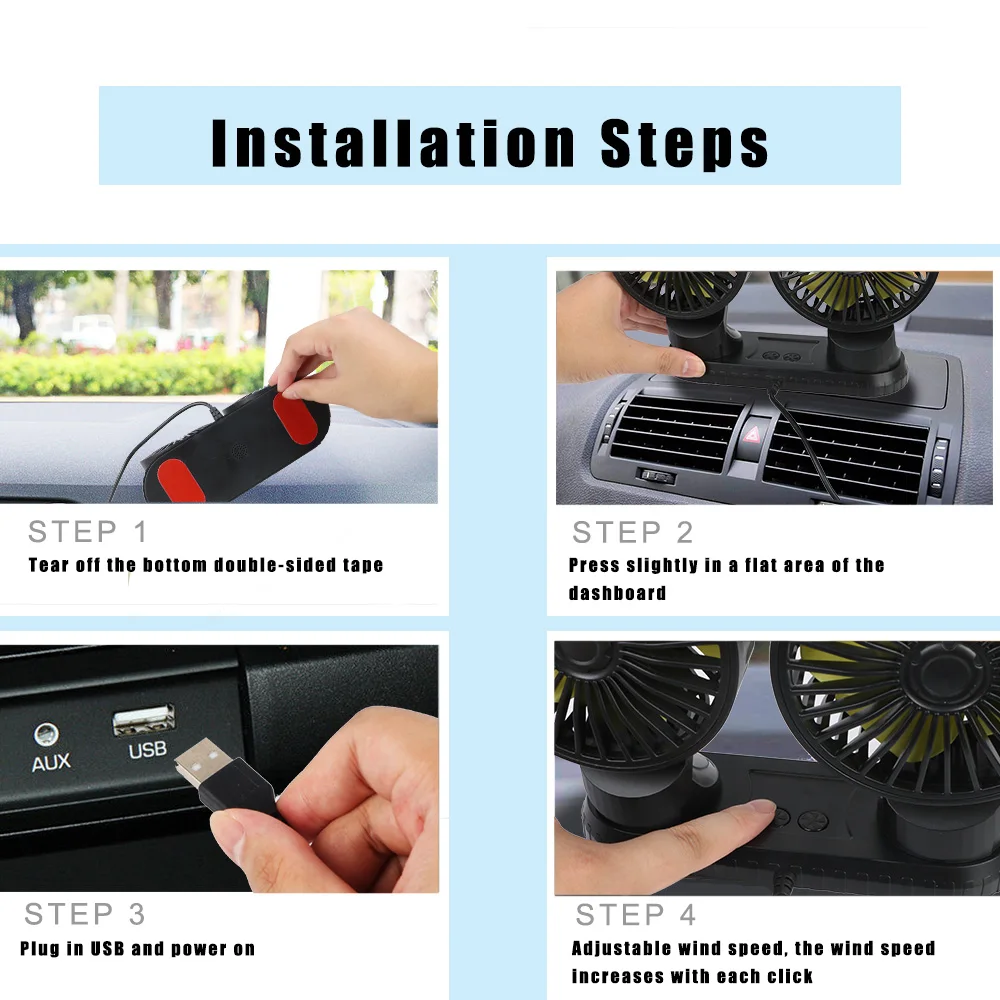 Installation Steps

STEP 1
Tear off the bottom double-sided tape

STEP 2
Press slightly in a flat area of the dashboard

AUX
USB

STEP 3
Plug in USB and power on

STEP 4
Adjustable wind speed, the wind speed increases with each click