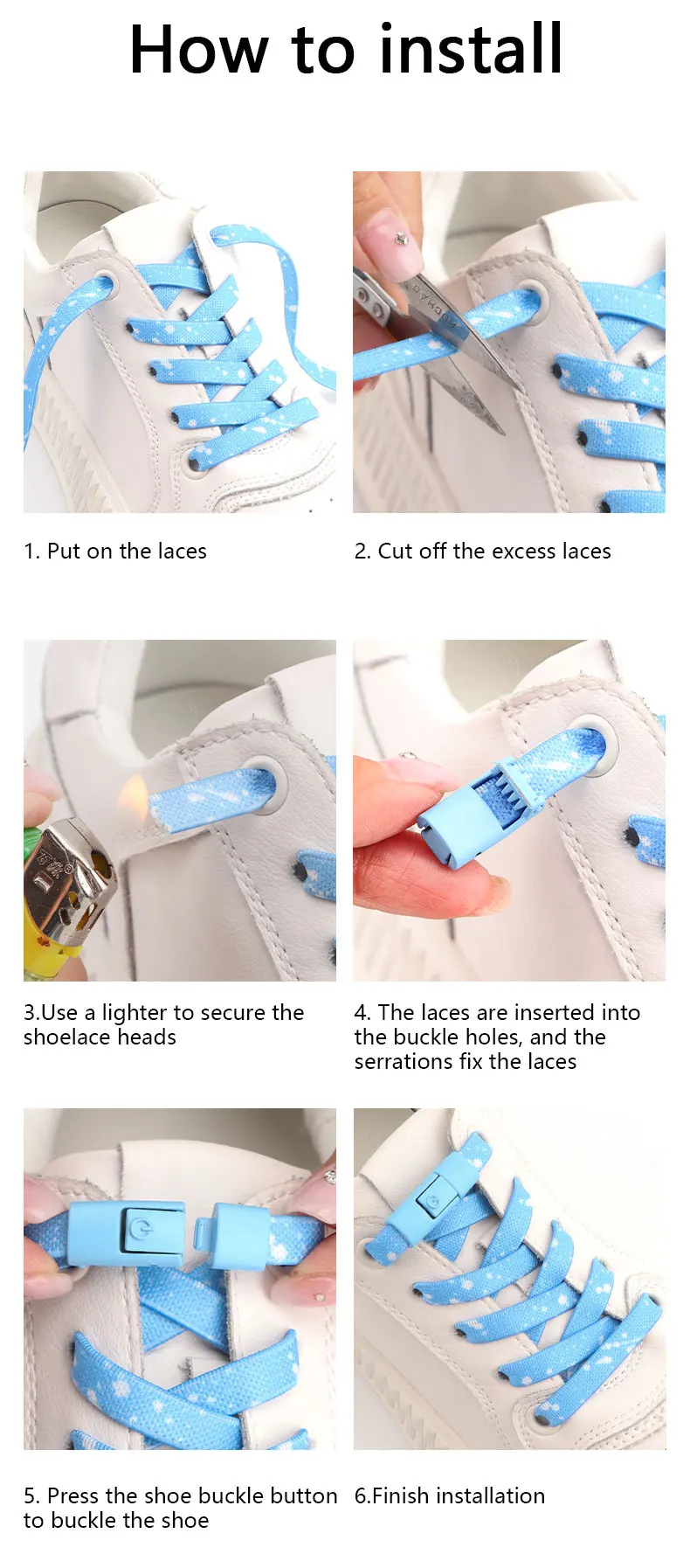 How to install

1. Put on the laces

2. Cut off the excess laces

3.Use a lighter to secure the shoelace heads

4. The laces are inserted into the buckle holes, and the serrations fix the laces

5. Press the shoe buckle button to buckle the shoe

6.Finish installation