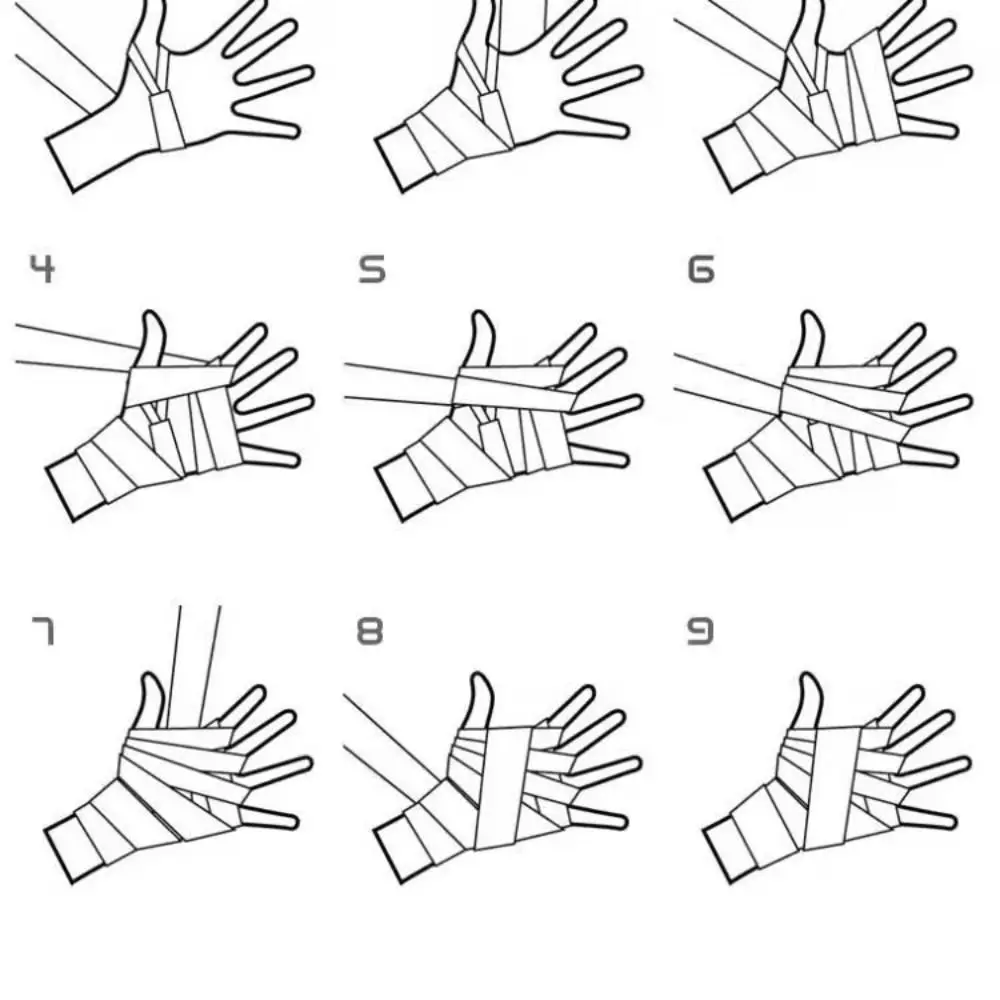 4

5

6

7

8

9