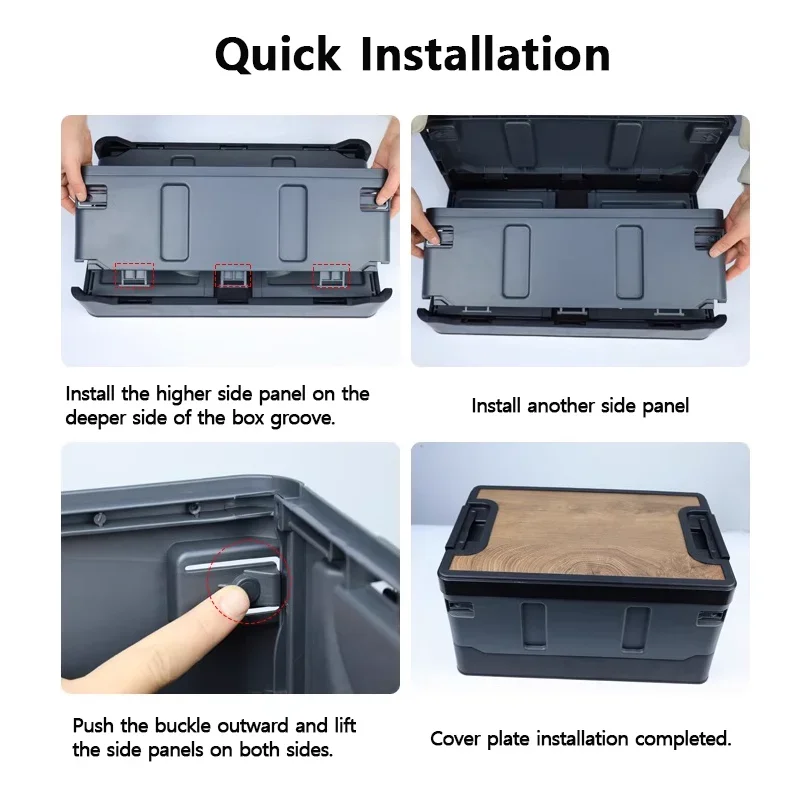 Quick Installation

Install the higher side panel on the deeper side of the box groove.

Install another side panel

Push the buckle outward and lift the side panels on both sides.

Cover plate installation completed.