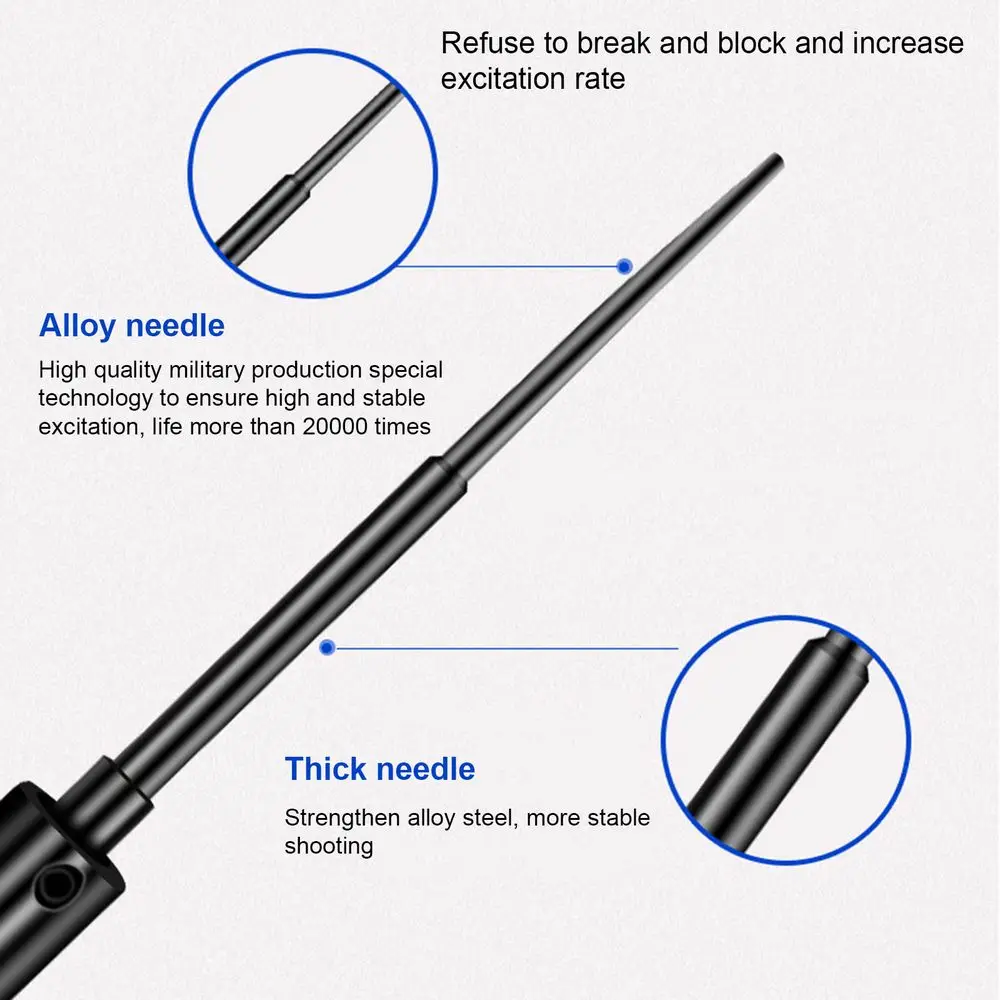 Refuse to break and block and increase excitation rate

Alloy needle

High quality military production special technology to ensure high and stable excitation, life more than 20000 times

Thick needle

Strengthen alloy steel, more stable shooting