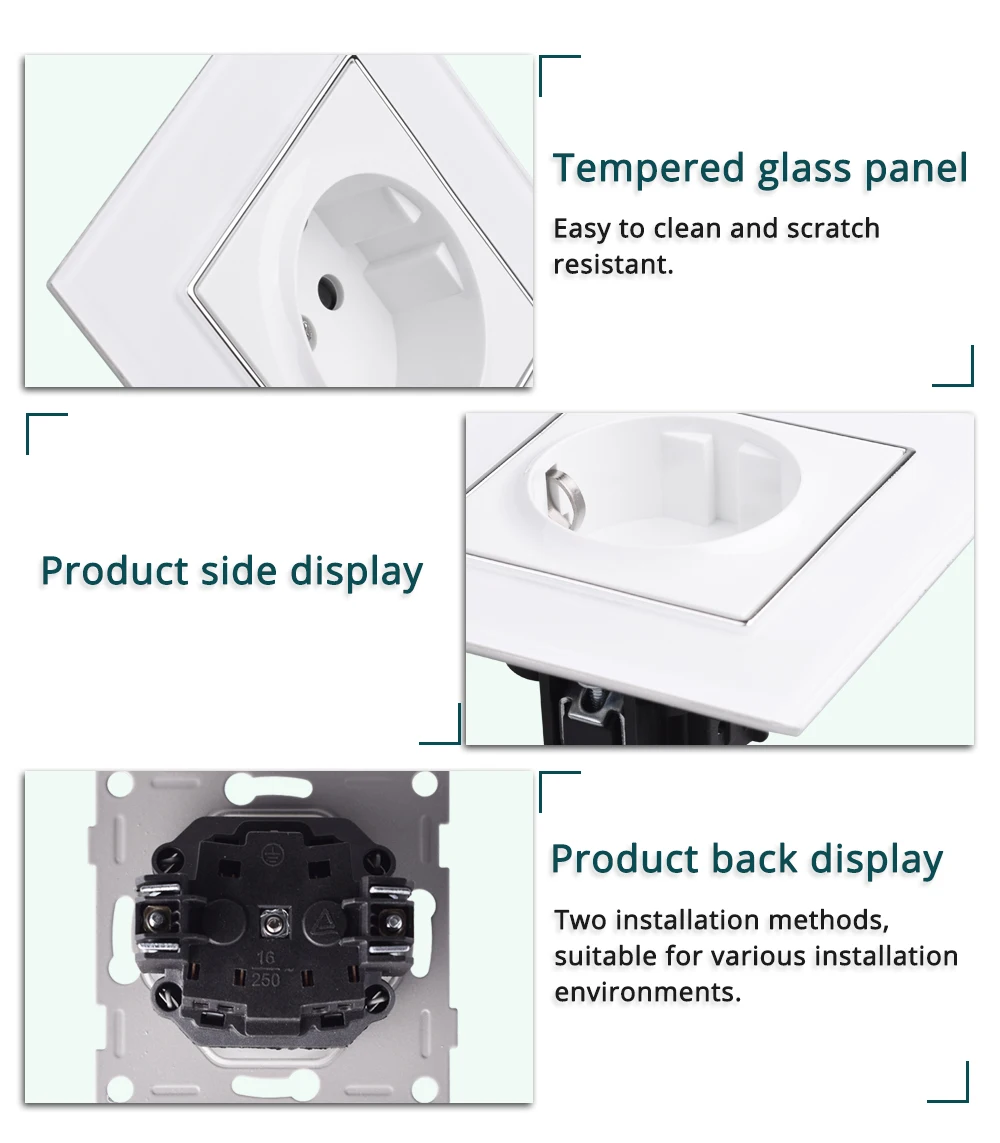 Tempered glass panel

Easy to clean and scratch resistant.

Product side display

16
250

Product back display

Two installation methods, suitable for various installation environments.