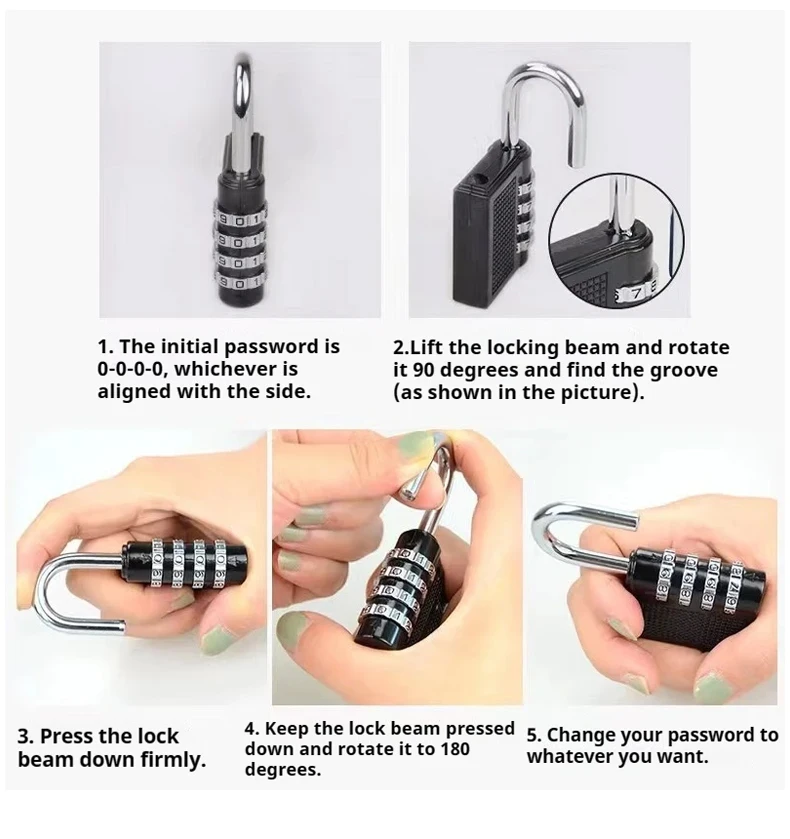 1. The initial password is 0-0-0-0, whichever is aligned with the side.

2.Lift the locking beam and rotate it 90 degrees and find the groove (as shown in the picture).

3. Press the lock beam down firmly.

4. Keep the lock beam pressed down and rotate it to 180 degrees.

5. Change your password to whatever you want.