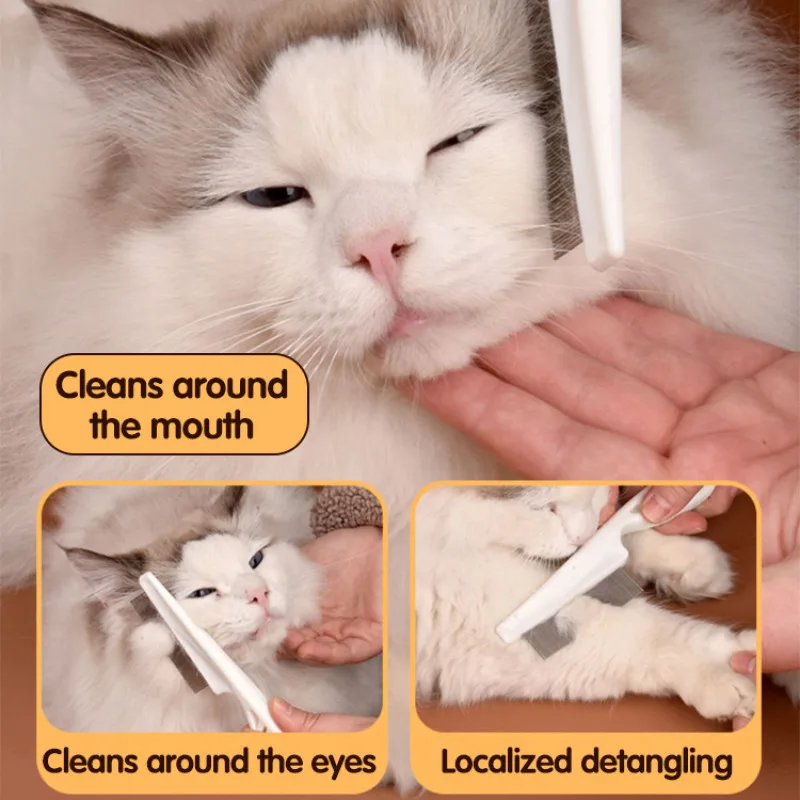 Cleans around the mouth

Cleans around the eyes

Localized detangling