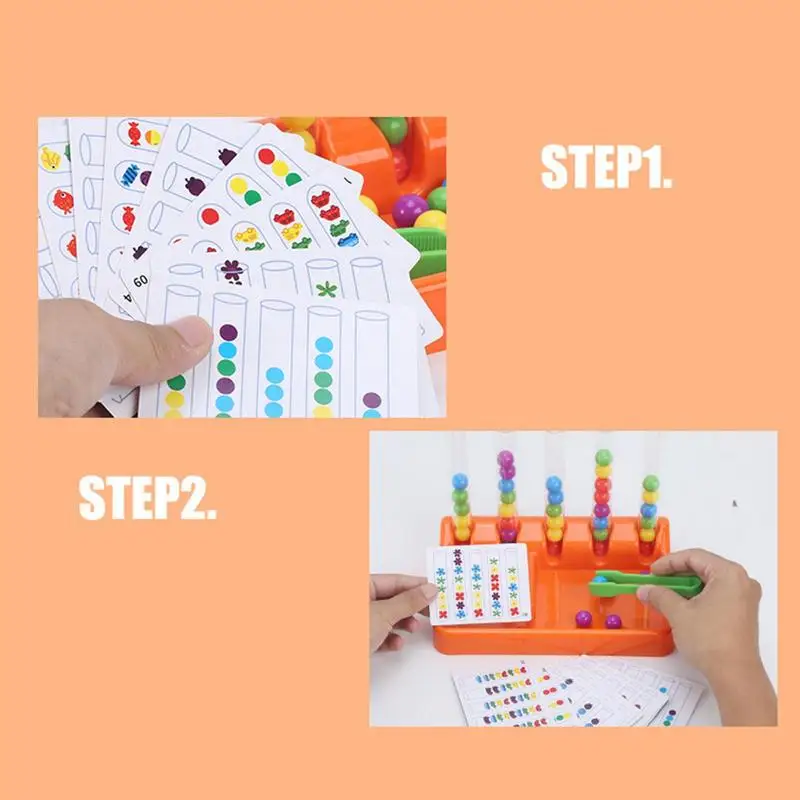 STEP1.

STEP2.