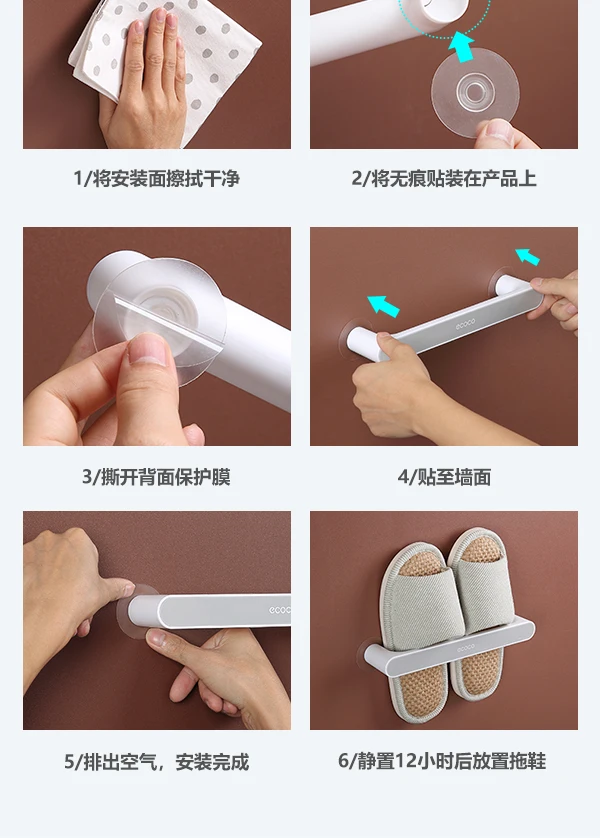 1/将安装面擦拭干净

2/将无痕贴装在产品上

3/撕开背面保护膜

ecoco

4/贴至墙面

ecoco

5/排出空气，安装完成

ecoco

6/静置12小时后放置拖鞋